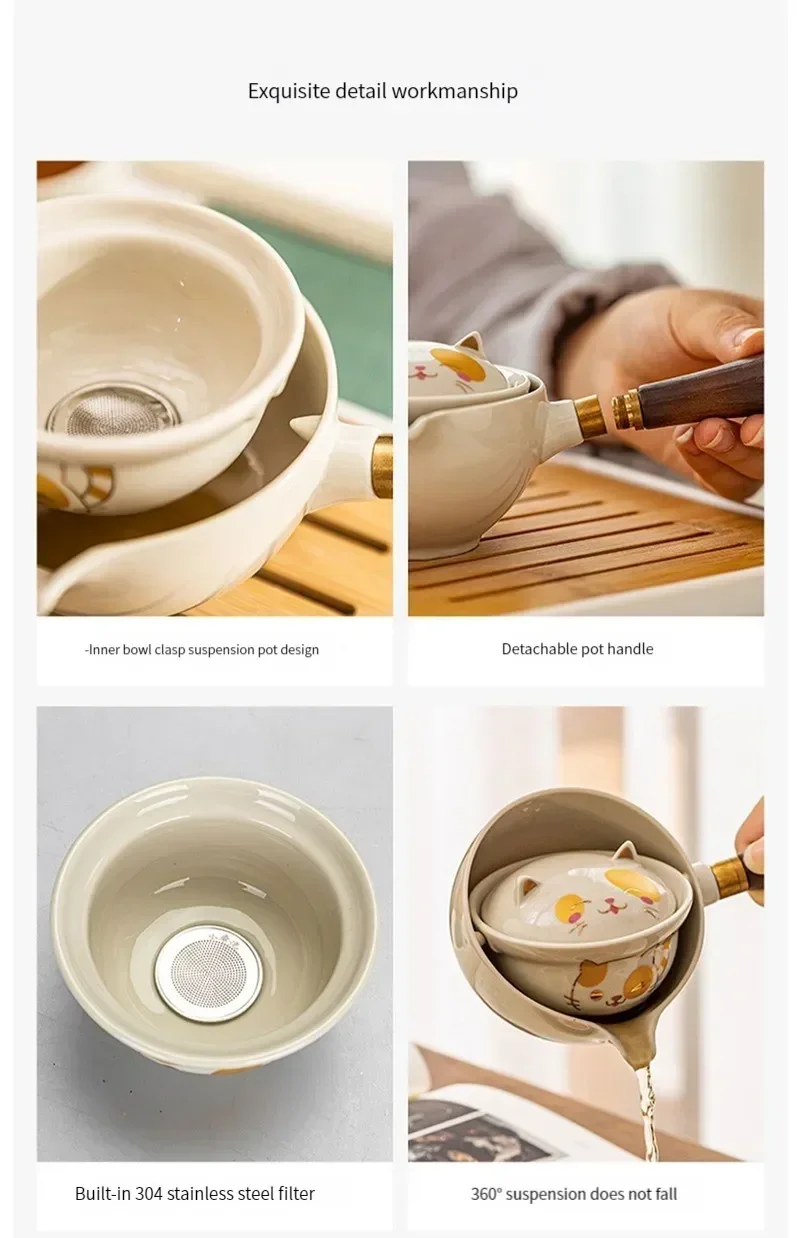 Exquisite detail workmanship

-Inner bowl clasp suspension pot design

Detachable pot handle

Built-in 304 stainless steel filter

360° suspension does not fall