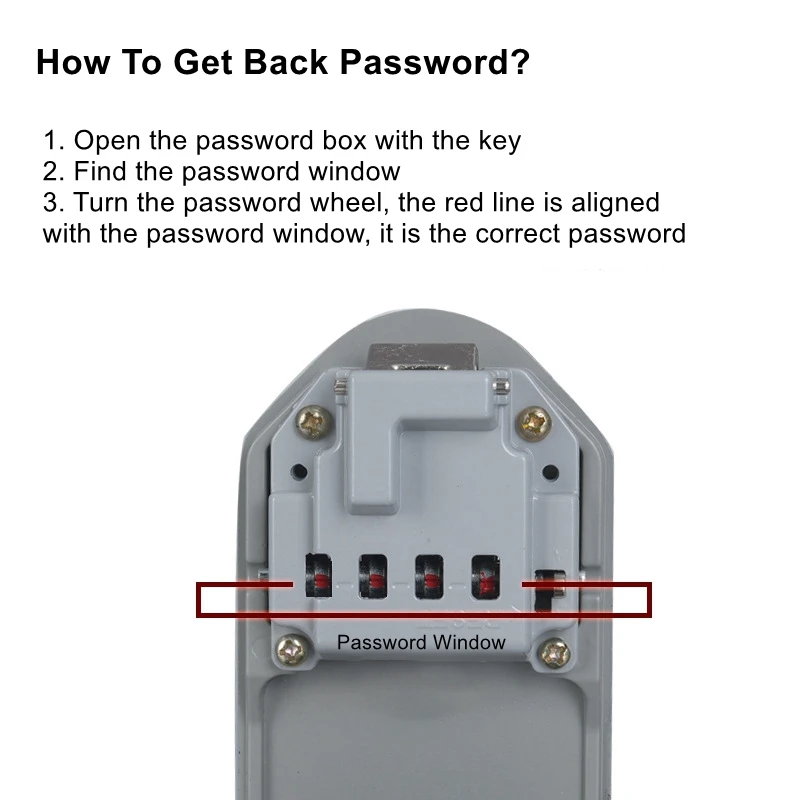 How To Get Back Password?

1. Open the password box with the key
2. Find the password window
3. Turn the password wheel, the red line is aligned with the password window, it is the correct password

Password Window