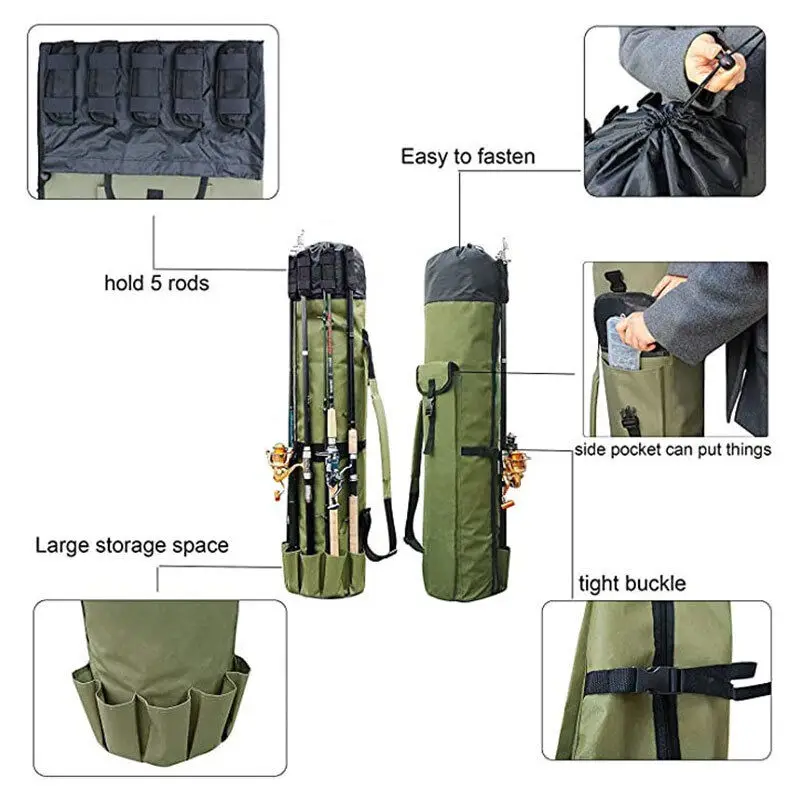 Easy to fasten

hold 5 rods

side pocket can put things

Large storage space

tight buckle