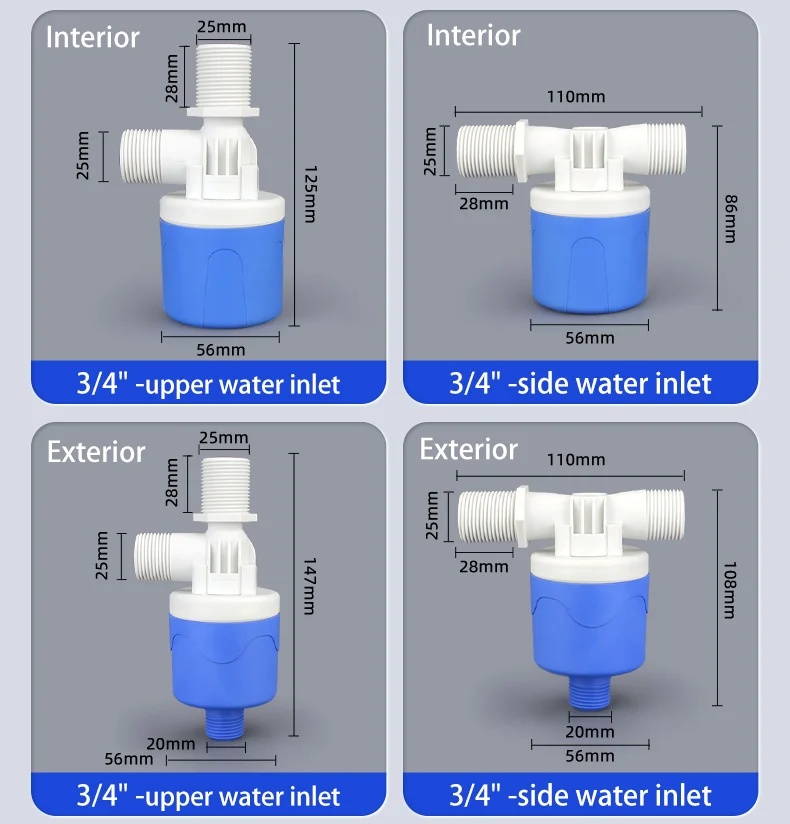 Interior
25mm
28mm
25mm
125mm
56mm
3/4" -upper water inlet

Interior
110mm
25mm
28mm
86mm
56mm
3/4" -side water inlet

Exterior
25mm
28mm
25mm
147mm
20mm
56mm
3/4" -upper water inlet

Exterior
110mm
25mm
28mm
108mm
20mm
56mm
3/4" -side water inlet