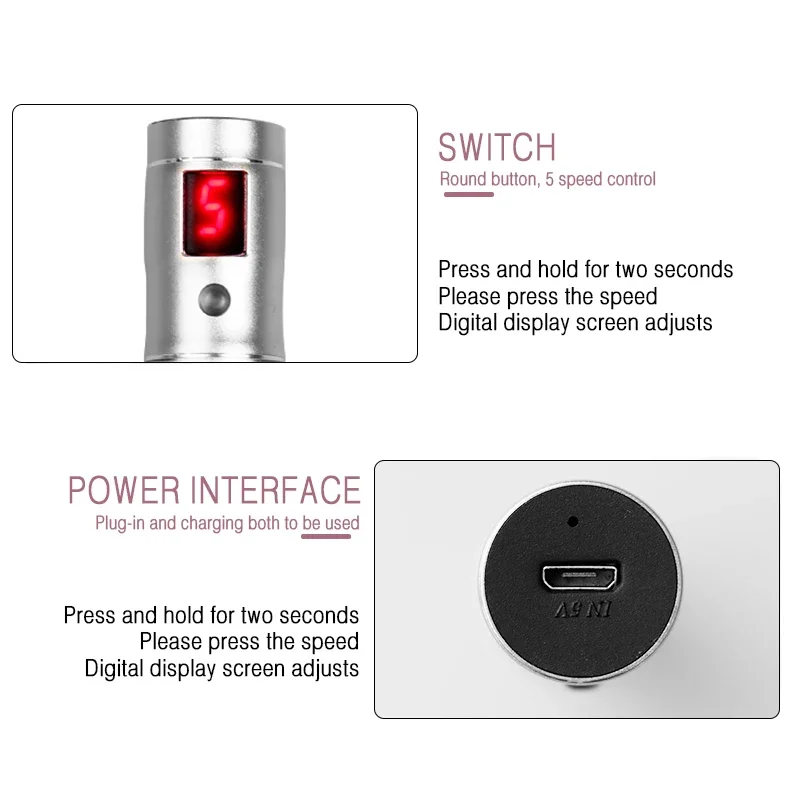 5

SWITCH
Round button, 5 speed control

Press and hold for two seconds
Please press the speed
Digital display screen adjusts

POWER INTERFACE
Plug-in and charging both to be used

Press and hold for two seconds
Please press the speed
Digital display screen adjusts

IN 5V