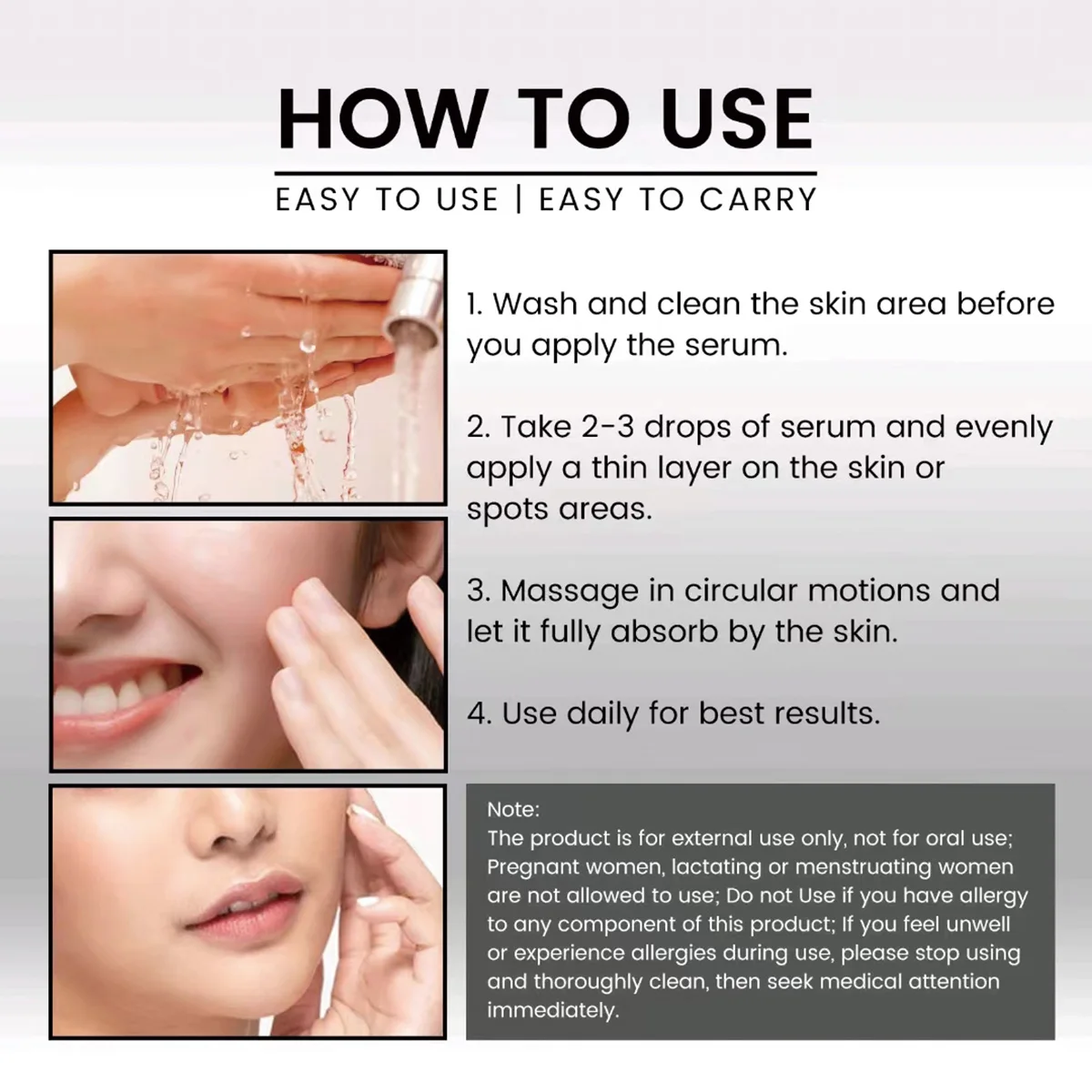 HOW TO USE

EASY TO USE | EASY TO CARRY

1. Wash and clean the skin area before you apply the serum.

2. Take 2-3 drops of serum and evenly apply a thin layer on the skin or spots areas.

3. Massage in circular motions and let it fully absorb by the skin.

4. Use daily for best results.

Note:
The product is for external use only, not for oral use; Pregnant women, lactating or menstruating women are not allowed to use; Do not Use if you have allergy to any component of this product; If you feel unwell or experience allergies during use, please stop using and thoroughly clean, then seek medical attention immediately.