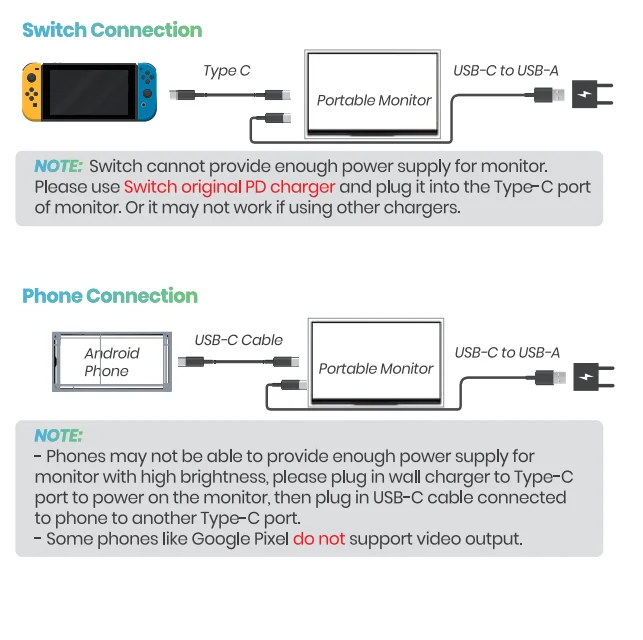 Switch Connection

Type C

Portable Monitor

USB-C to USB-A

NOTE: Switch cannot provide enough power supply for monitor. Please use Switch original PD charger and plug it into the Type-C port of monitor. Or it may not work if using other chargers.

Phone Connection

Android Phone

USB-C Cable

Portable Monitor

USB-C to USB-A

NOTE:
- Phones may not be able to provide enough power supply for monitor with high brightness, please plug in wall charger to Type-C port to power on the monitor, then plug in USB-C cable connected to phone to another Type-C port.
- Some phones like Google Pixel do not support video output.