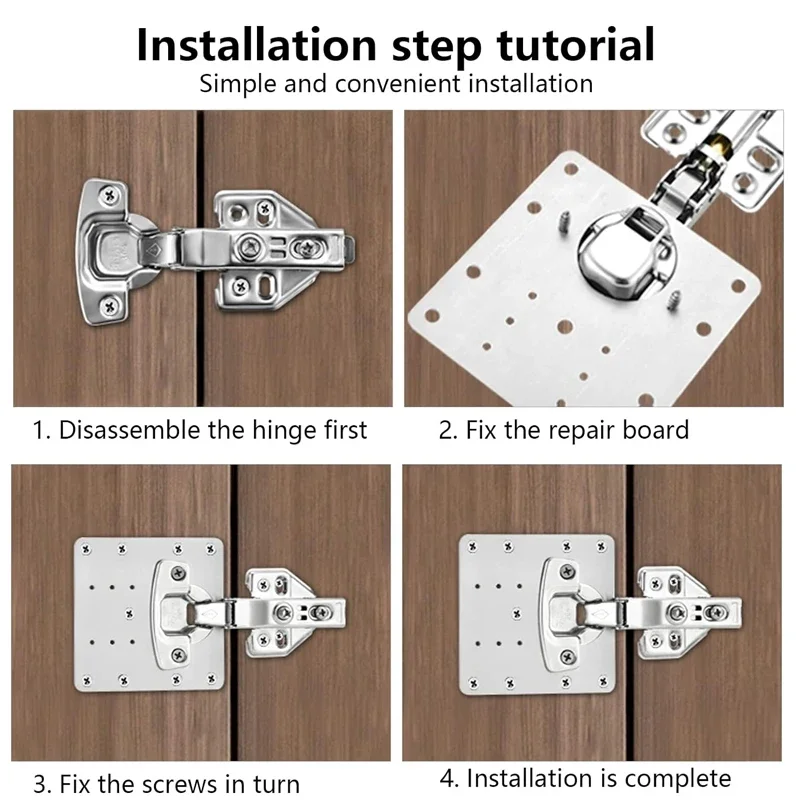 Installation step tutorial
Simple and convenient installation

1. Disassemble the hinge first

2. Fix the repair board

3. Fix the screws in turn

4. Installation is complete