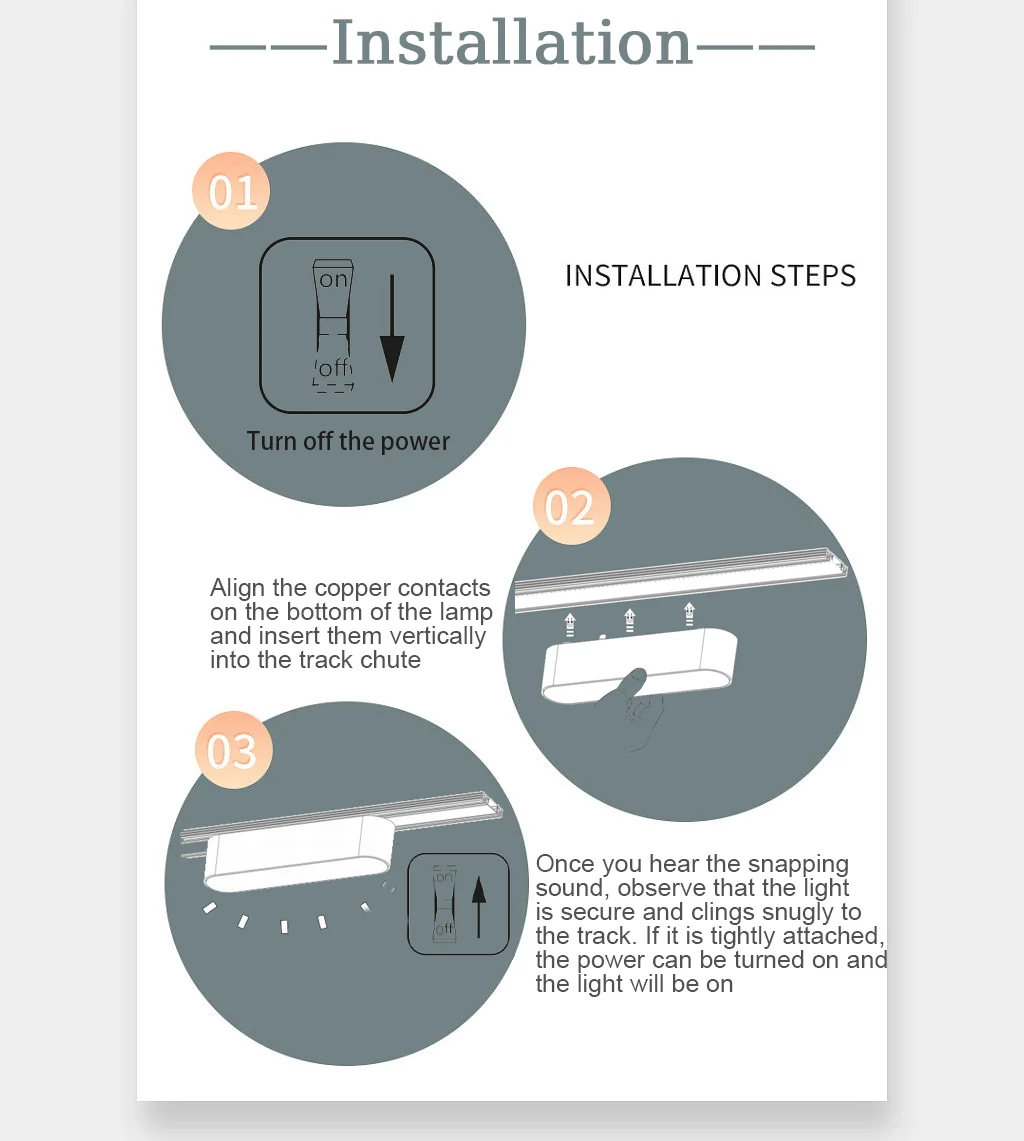 ——Installation——

01

on

off

Turn off the power

INSTALLATION STEPS

02

Align the copper contacts on the bottom of the lamp and insert them vertically into the track chute

03

on

off

Once you hear the snapping sound, observe that the light is secure and clings snugly to the track. If it is tightly attached, the power can be turned on and the light will be on