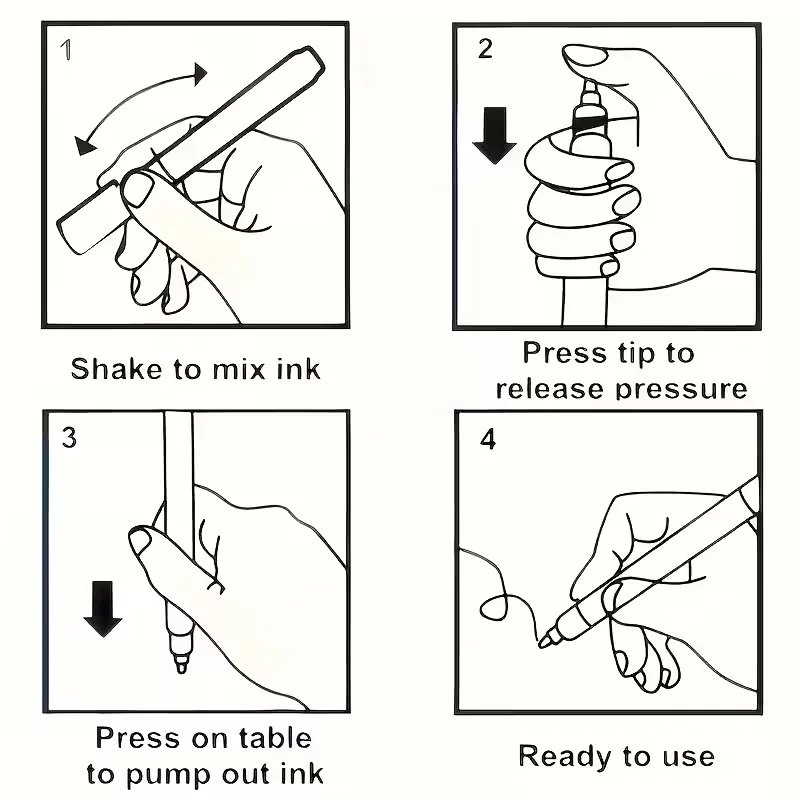 1

Shake to mix ink

2

Press tip to release pressure

3

Press on table to pump out ink

4

Ready to use