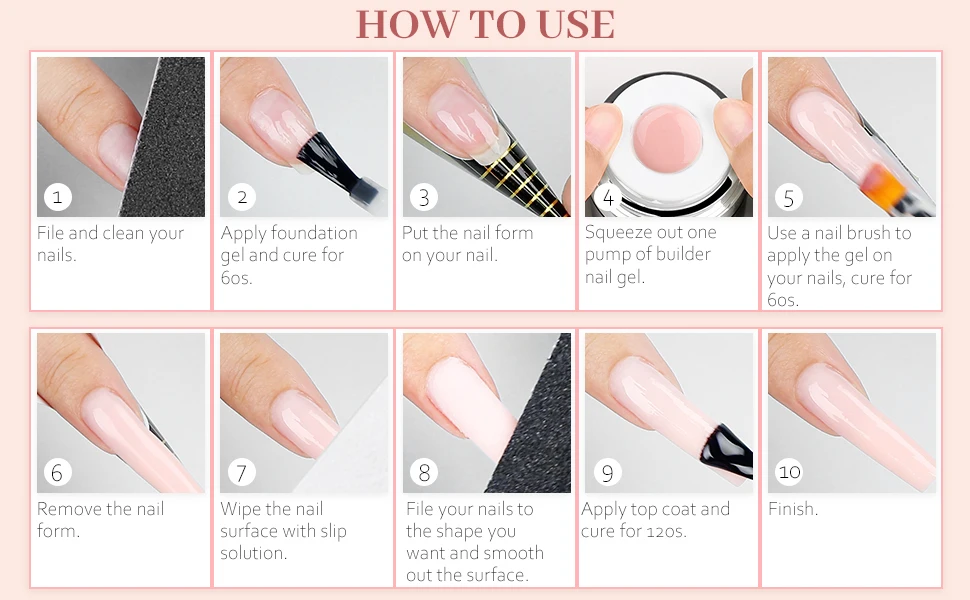 HOW TO USE

1
File and clean your nails.

2
Apply foundation gel and cure for 60s.

3
Put the nail form on your nail.

4
Squeeze out one pump of builder nail gel.

5
Use a nail brush to apply the gel on your nails, cure for 60s.

6
Remove the nail form.

7
Wipe the nail surface with slip solution.

8
File your nails to the shape you want and smooth out the surface.

9
Apply top coat and cure for 120s.

10
Finish.