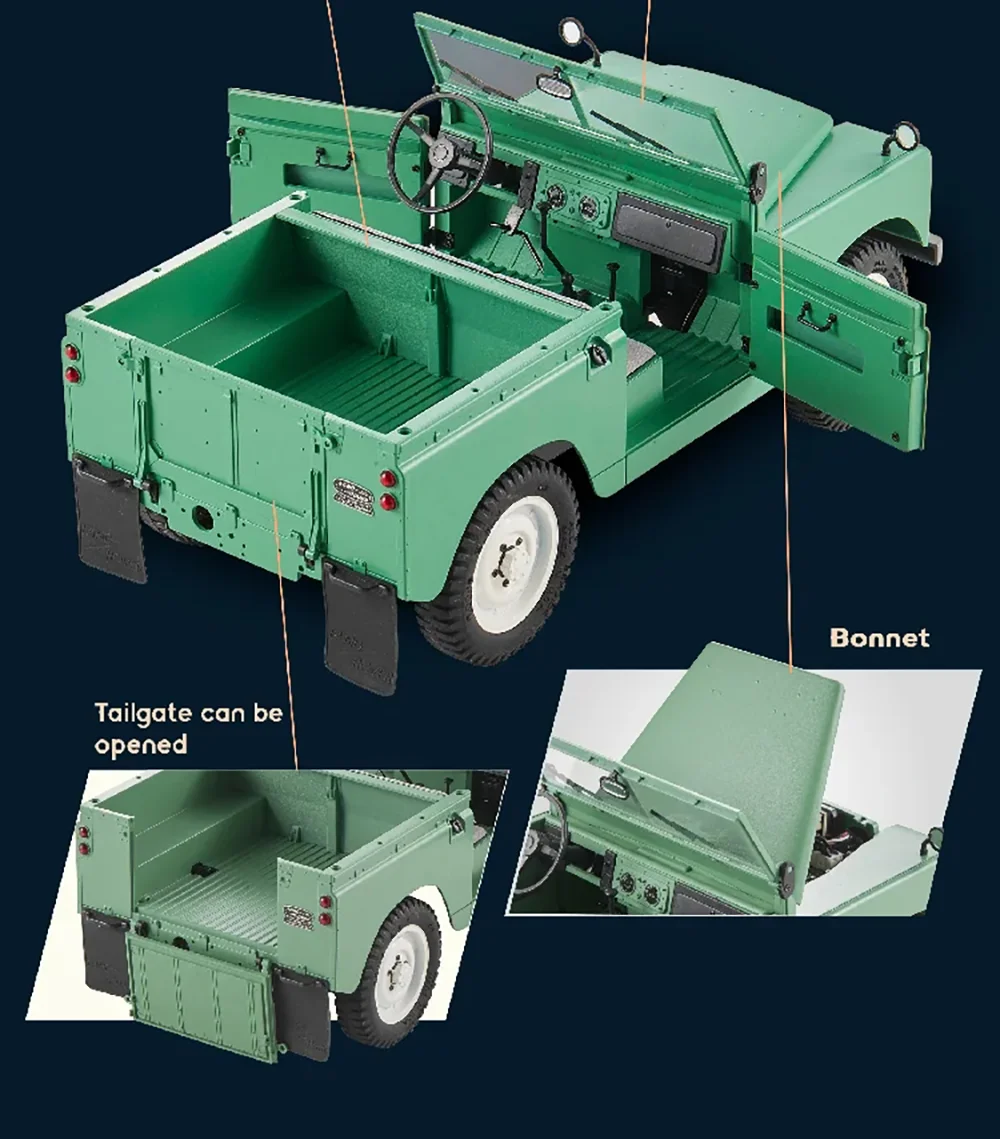 Bonnet

Tailgate can be opened