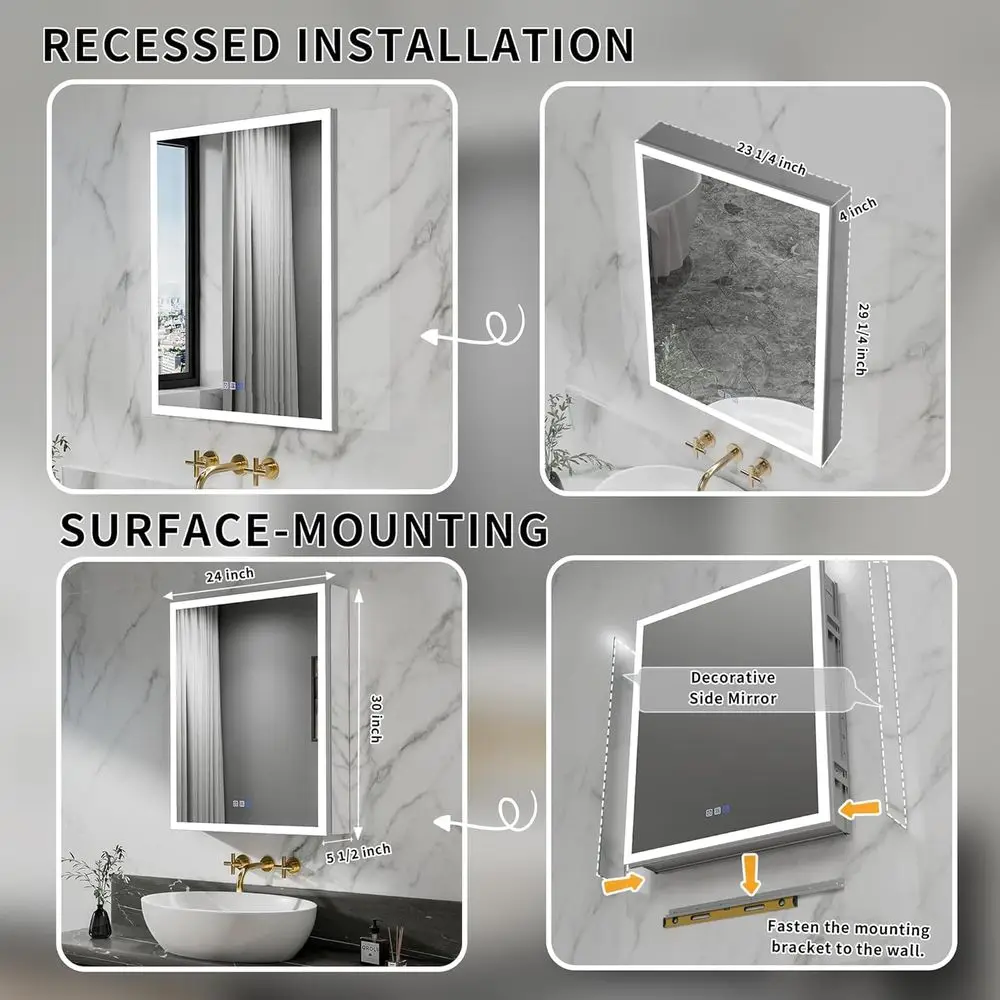 RECESSED INSTALLATION

23 1/4 inch

4 inch

29 1/4 inch

SURFACE-MOUNTING

24 inch

30 inch

5 1/2 inch

Decorative Side Mirror

Fasten the mounting bracket to the wall.