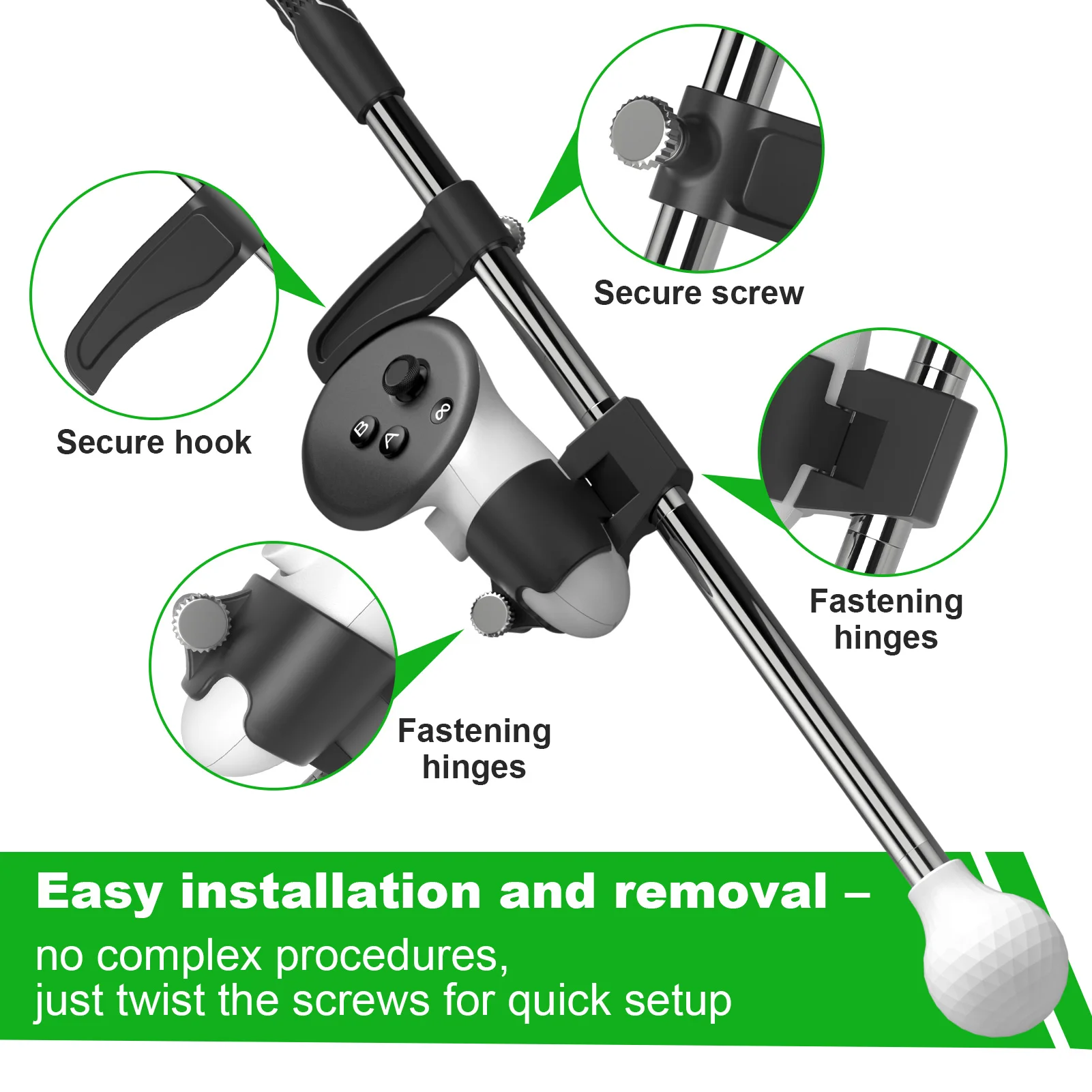 Secure screw

Secure hook

B A

Fastening hinges

Fastening hinges

Easy installation and removal –
no complex procedures,
just twist the screws for quick setup