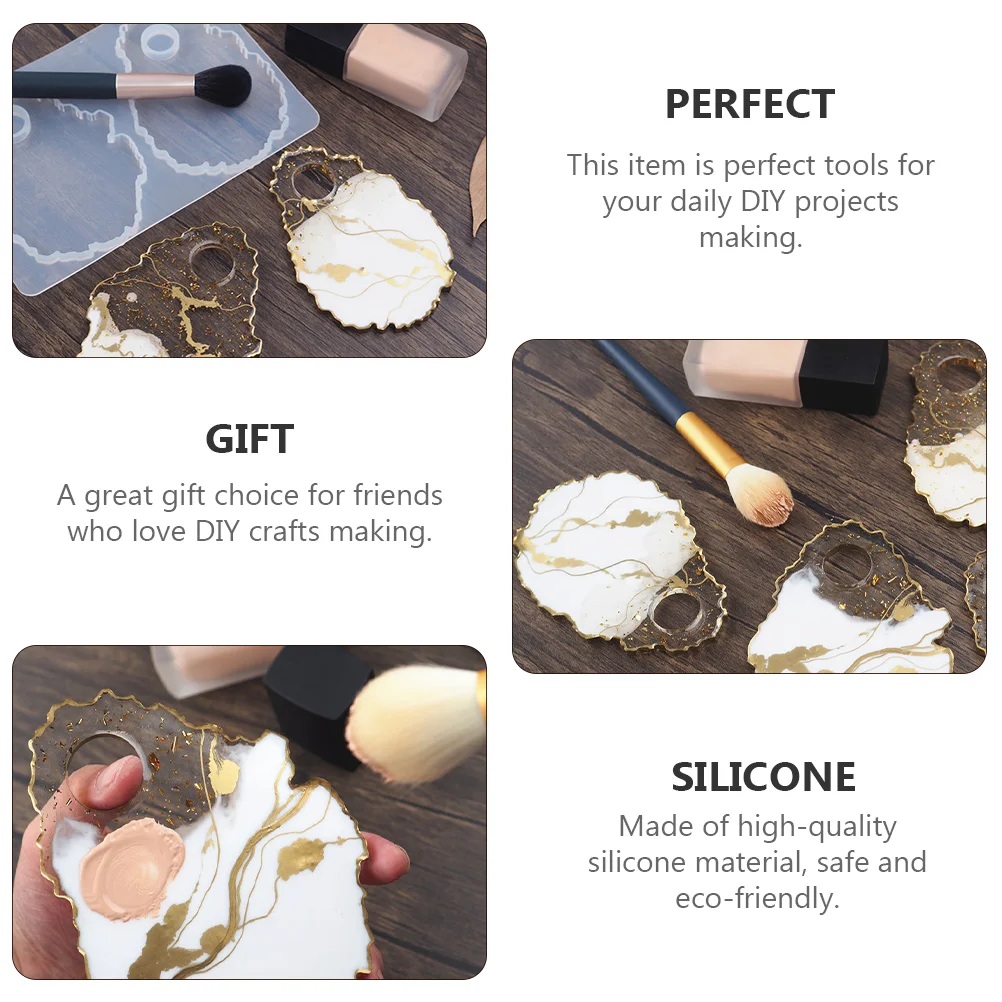 PERFECT

This item is perfect tools for your daily DIY projects making.

GIFT

A great gift choice for friends who love DIY crafts making.

SILICONE

Made of high-quality silicone material, safe and eco-friendly.