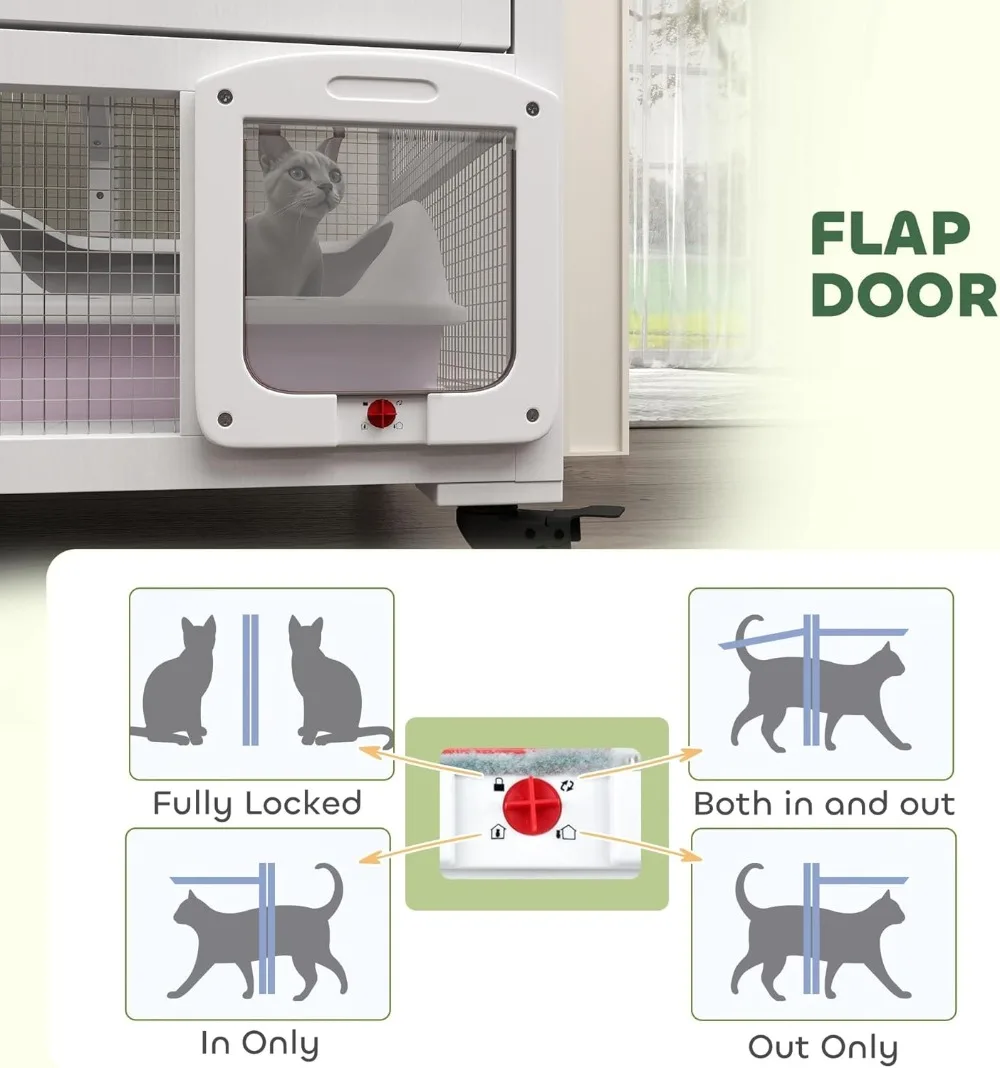 FLAP DOOR

Fully Locked

Both in and out

In Only

Out Only