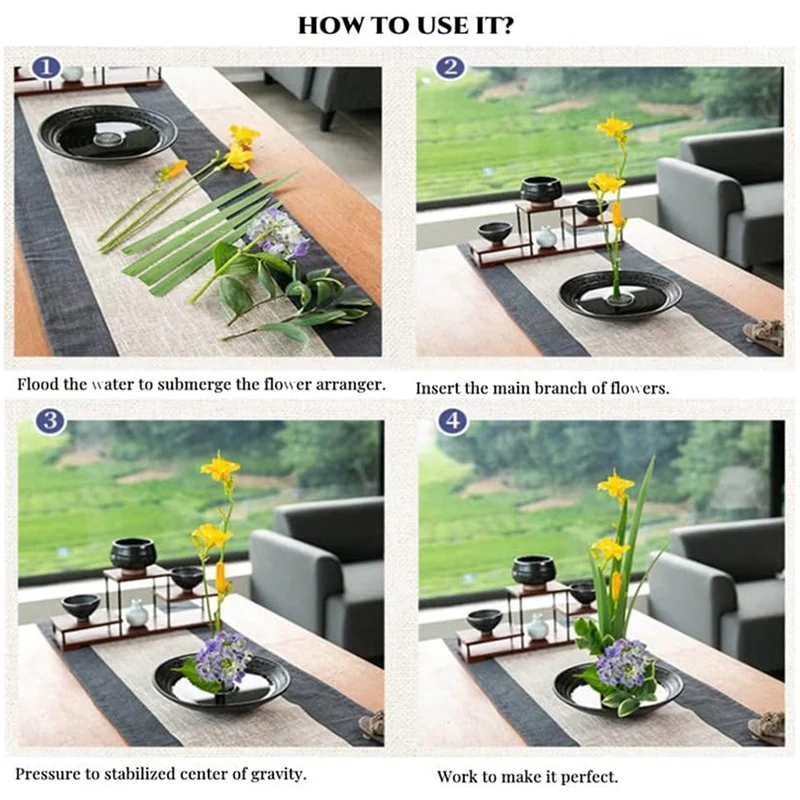 HOW TO USE IT?

1

Flood the water to submerge the flower arranger.

2

Insert the main branch of flowers.

3

Pressure to stabilized center of gravity.

4

Work to make it perfect.