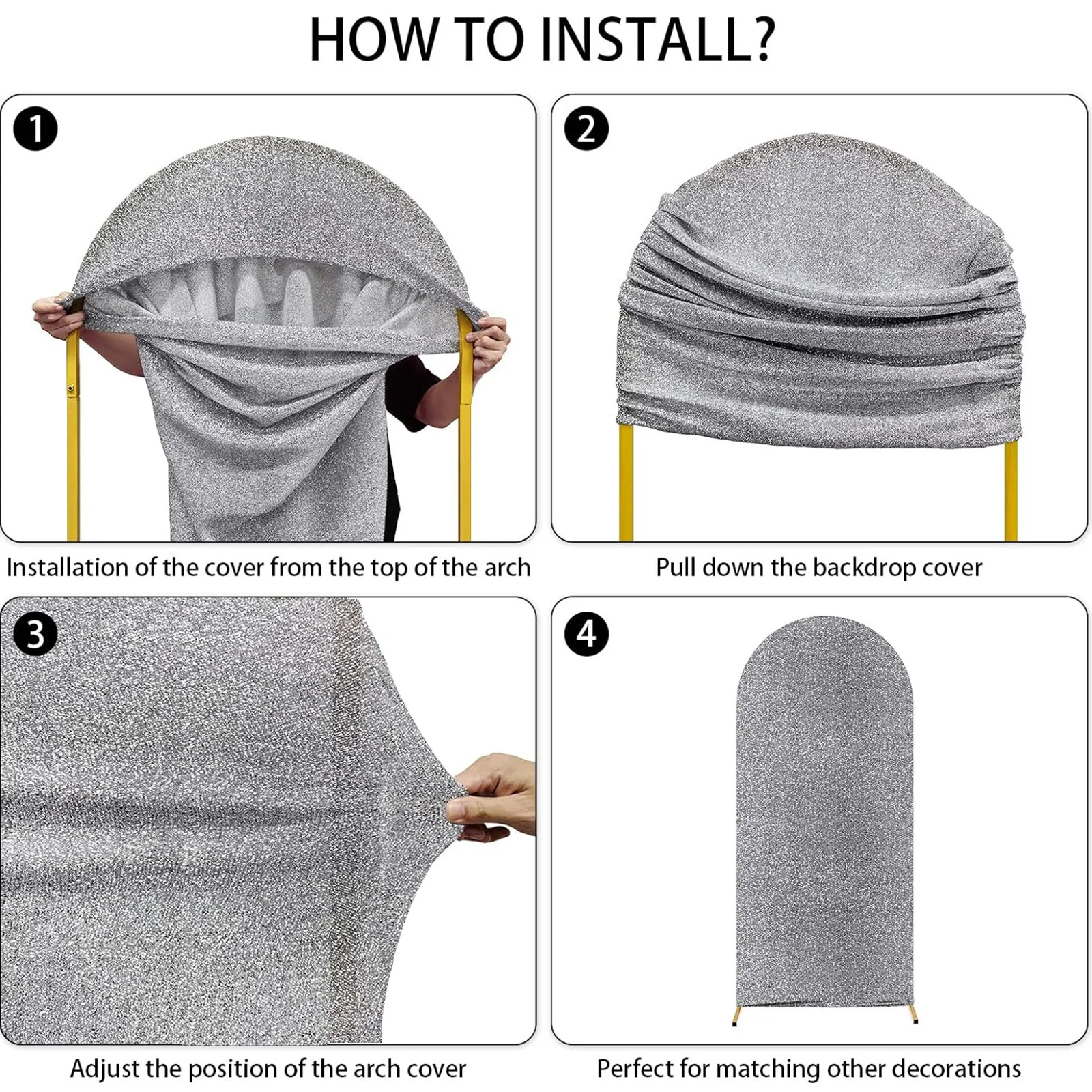 HOW TO INSTALL?

1

Installation of the cover from the top of the arch

2

Pull down the backdrop cover

3

Adjust the position of the arch cover

4

Perfect for matching other decorations