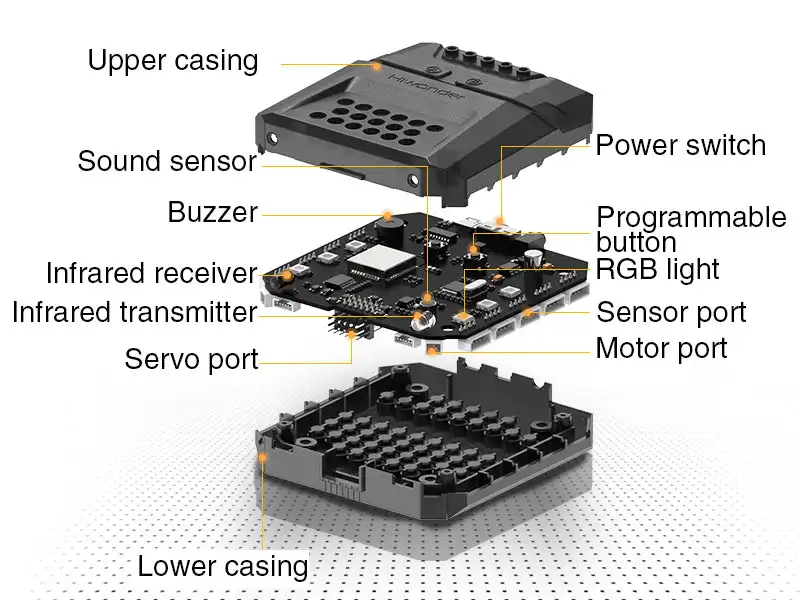 Upper casing
Hiwonder
Sound sensor
Buzzer
Infrared receiver
Infrared transmitter
Servo port
Power switch
Programmable button
RGB light
Sensor port
Motor port
Lower casing