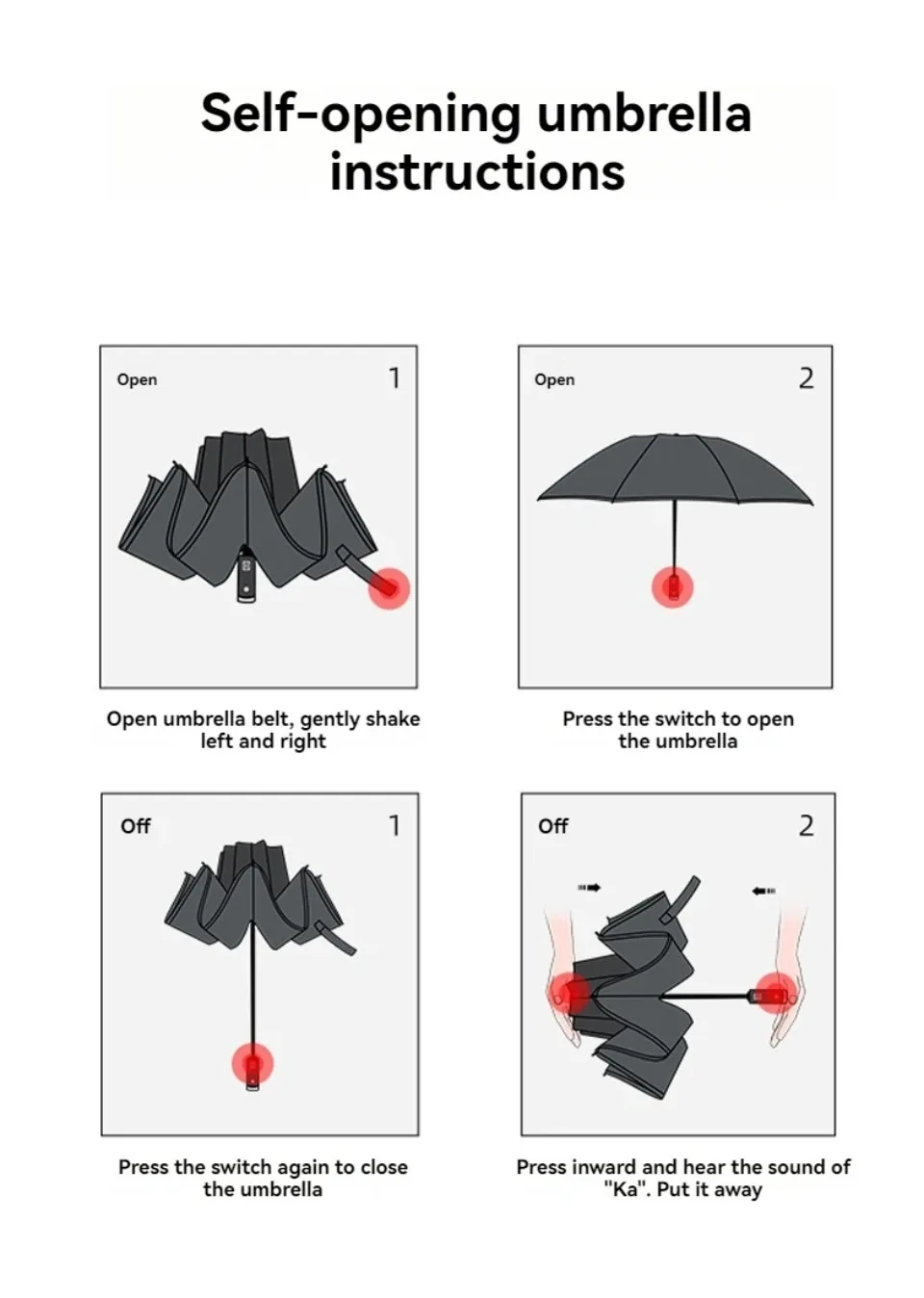 Self-opening umbrella instructions

Open 1

Open umbrella belt, gently shake left and right

Open 2

Press the switch to open the umbrella

Off 1

Press the switch again to close the umbrella

Off 2

Press inward and hear the sound of "Ka". Put it away