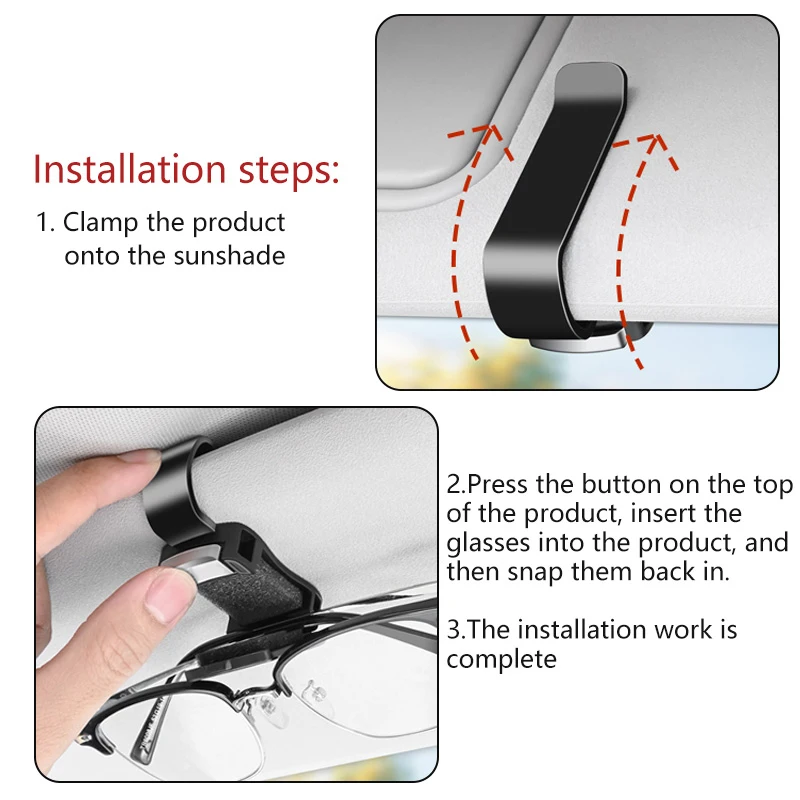 Installation steps:

1. Clamp the product onto the sunshade

2.Press the button on the top of the product, insert the glasses into the product, and then snap them back in.

3.The installation work is complete