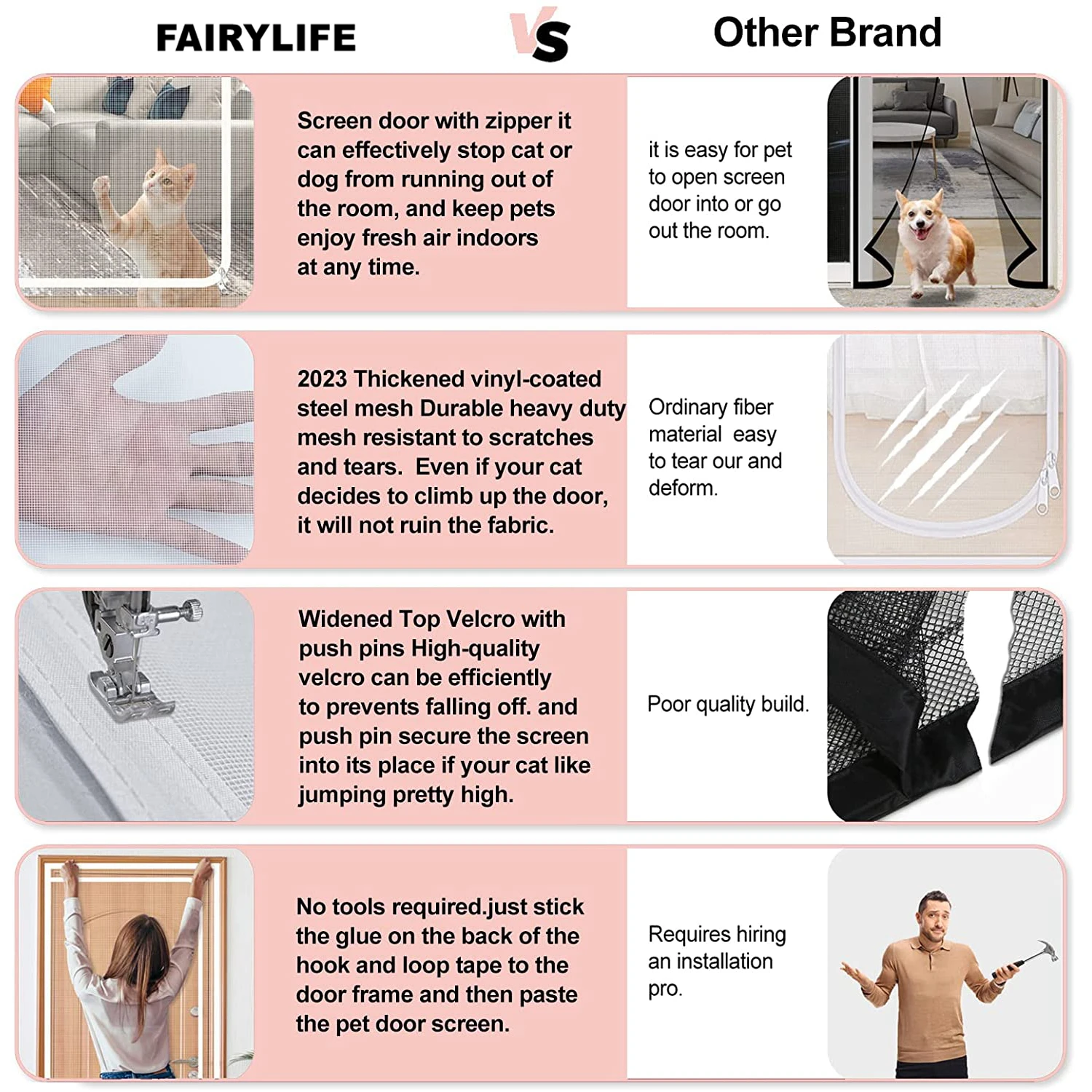 FAIRYLIFE

VS

Other Brand

Screen door with zipper it can effectively stop cat or dog from running out of the room, and keep pets enjoy fresh air indoors at any time.

it is easy for pet to open screen door into or go out the room.

2023 Thickened vinyl-coated steel mesh Durable heavy duty mesh resistant to scratches and tears. Even if your cat decides to climb up the door, it will not ruin the fabric.

Ordinary fiber material easy to tear our and deform.

Widened Top Velcro with push pins High-quality velcro can be efficiently to prevents falling off. and push pin secure the screen into its place if your cat like jumping pretty high.

Poor quality build.

No tools required.just stick the glue on the back of the hook and loop tape to the door frame and then paste the pet door screen.

Requires hiring an installation pro.