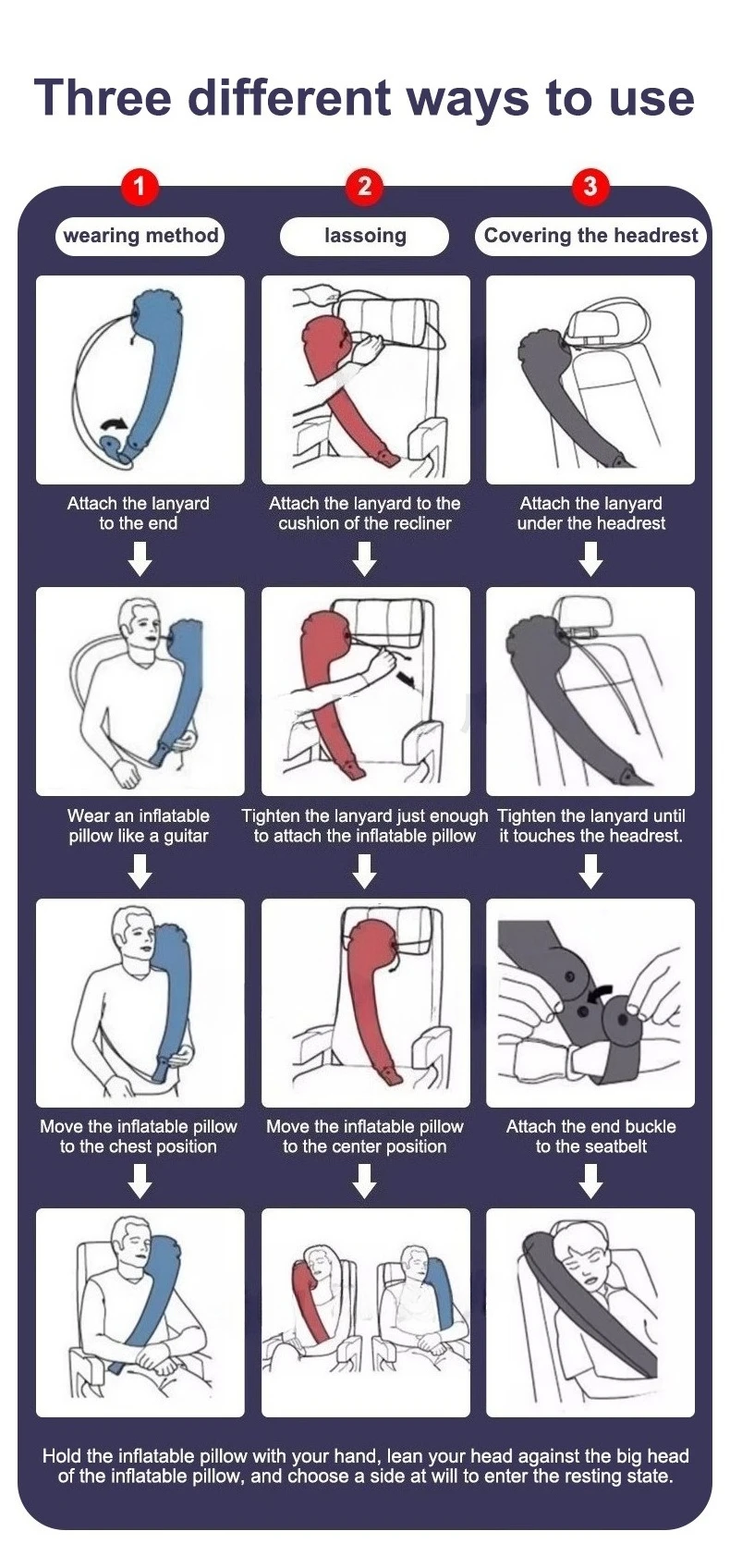 Three different ways to use

1
wearing method

Attach the lanyard to the end

Wear an inflatable pillow like a guitar

Move the inflatable pillow to the chest position

2
lassoing

Attach the lanyard to the cushion of the recliner

Tighten the lanyard just enough to attach the inflatable pillow

Move the inflatable pillow to the center position

3
Covering the headrest

Attach the lanyard under the headrest

Tighten the lanyard until it touches the headrest.

Attach the end buckle to the seatbelt

Hold the inflatable pillow with your hand, lean your head against the big head of the inflatable pillow, and choose a side at will to enter the resting state.