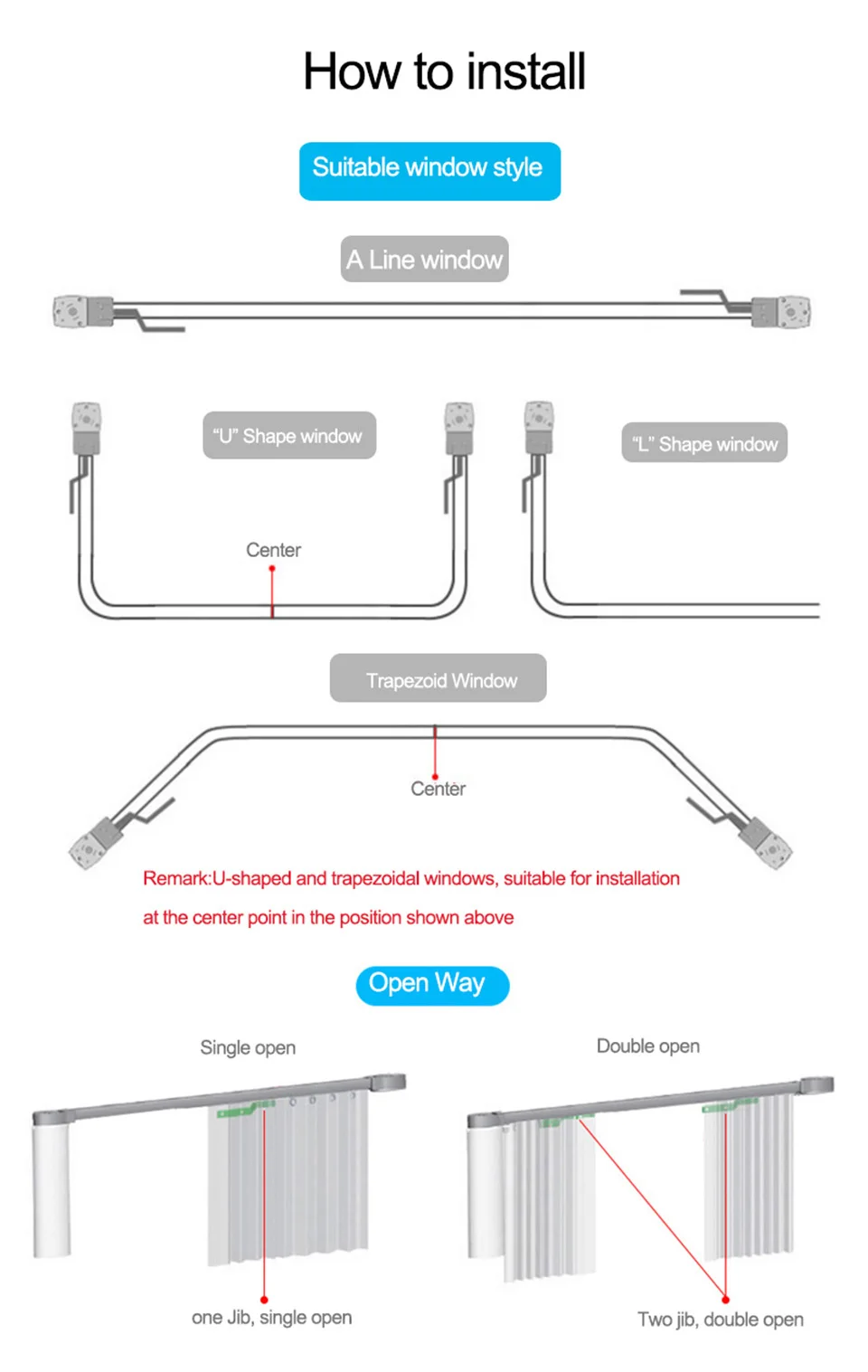 How to install

Suitable window style

A Line window

"U" Shape window

"L" Shape window

Center

Trapezoid Window

Center

Remark:U-shaped and trapezoidal windows, suitable for installation at the center point in the position shown above

Open Way

Single open

Double open

one Jib, single open

Two jib, double open