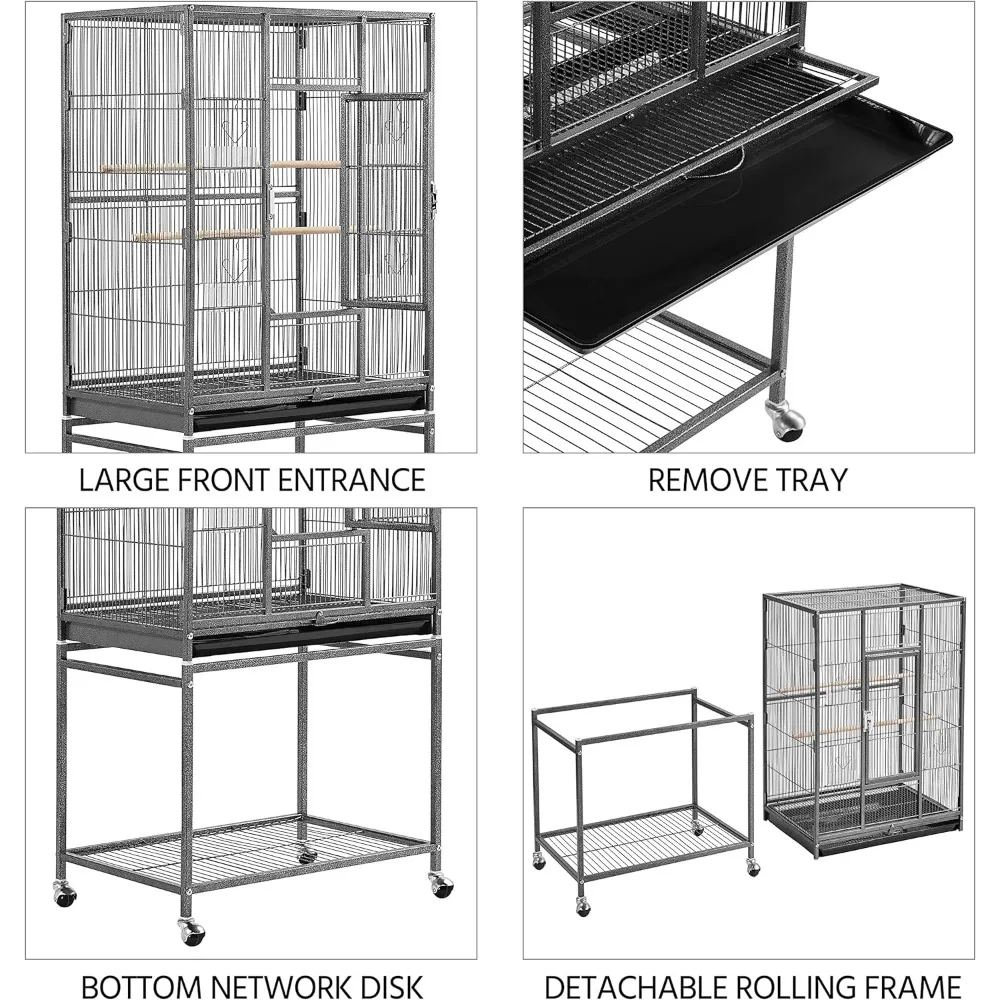 LARGE FRONT ENTRANCE

REMOVE TRAY

BOTTOM NETWORK DISK

DETACHABLE ROLLING FRAME