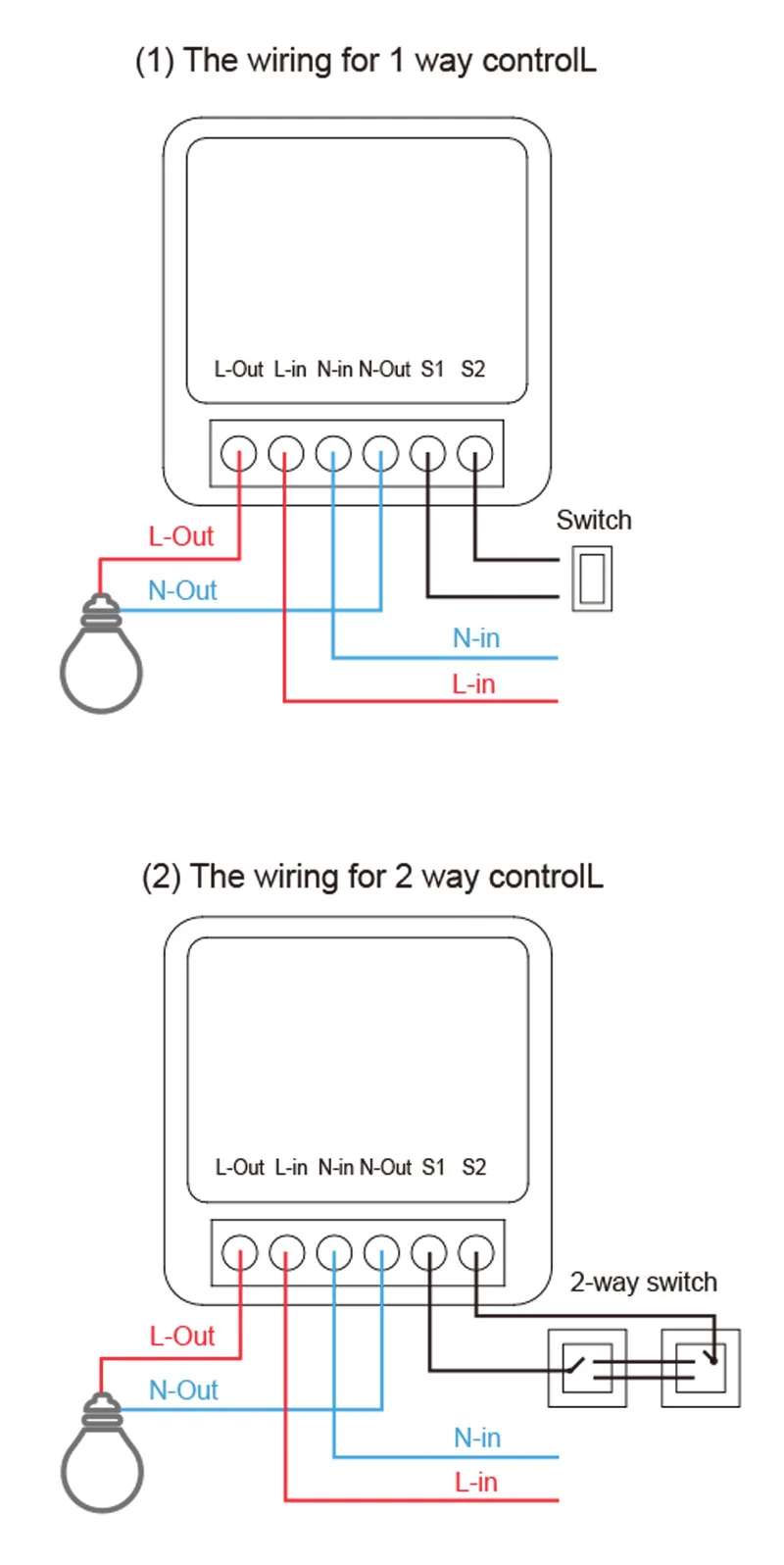 (1) The wiring for 1 way controlL

L-Out L-in N-in N-Out S1 S2

Switch

L-Out

N-Out

N-in

L-in

(2) The wiring for 2 way controlL

L-Out L-in N-in N-Out S1 S2

2-way switch

L-Out

N-Out

N-in

L-in