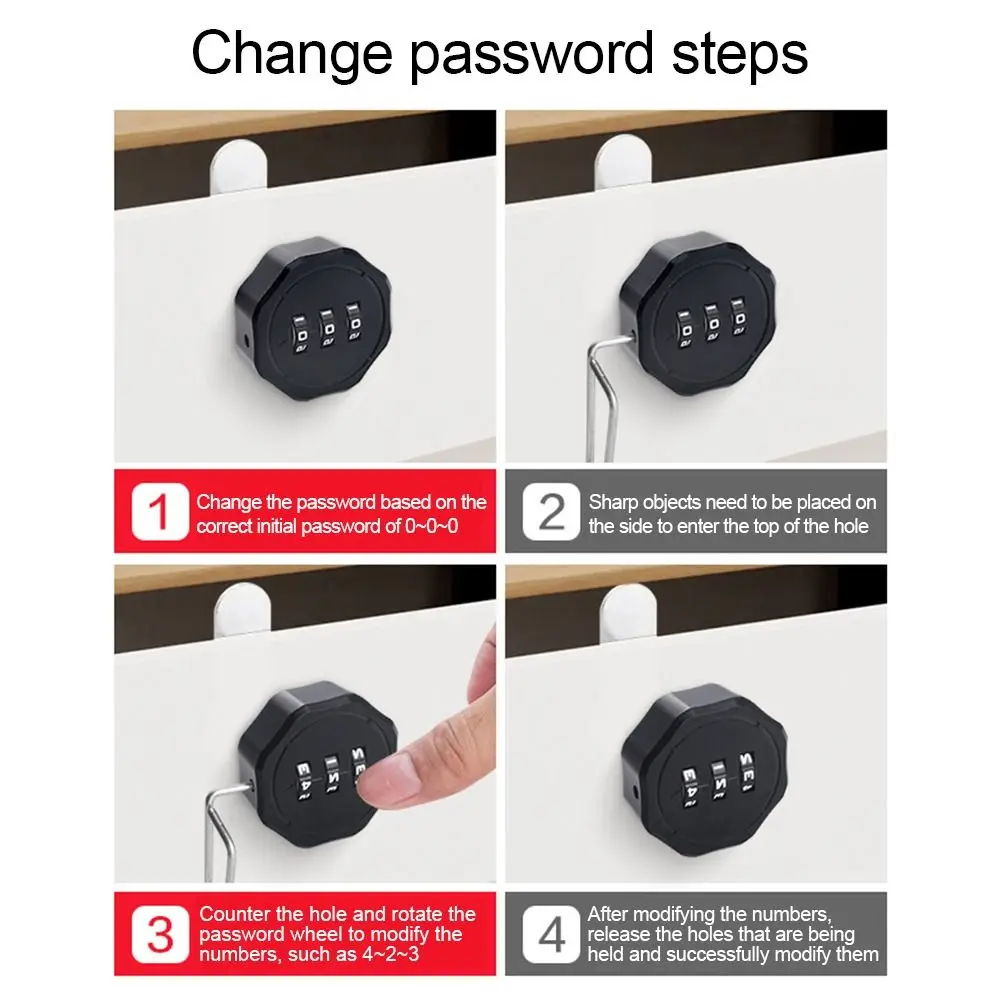 Change password steps

1 Change the password based on the correct initial password of 0~0~0

2 Sharp objects need to be placed on the side to enter the top of the hole

3 Counter the hole and rotate the password wheel to modify the numbers, such as 4~2~3

4 After modifying the numbers, release the holes that are being held and successfully modify them