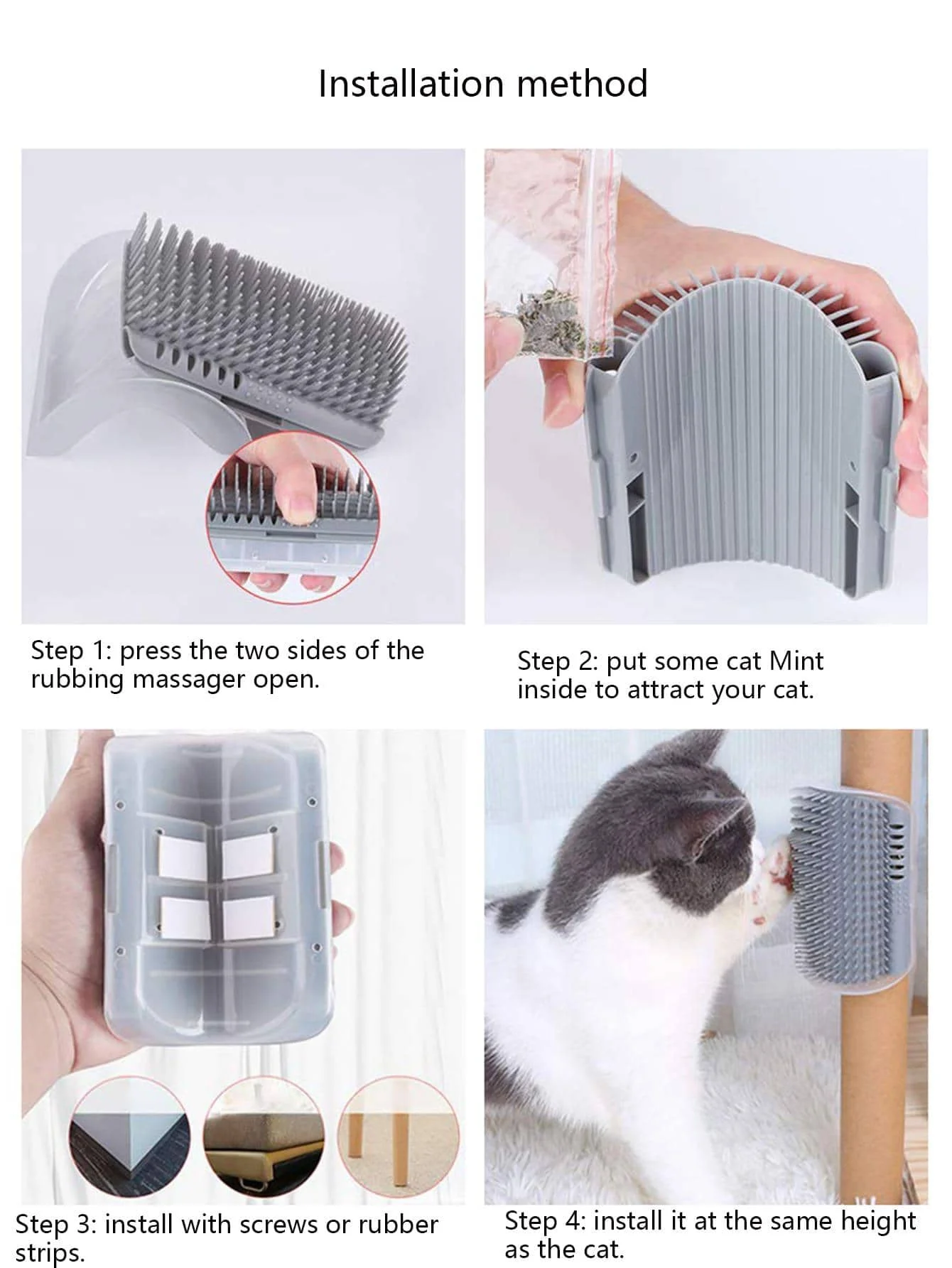 Installation method

Step 1: press the two sides of the rubbing massager open.

Step 2: put some cat Mint inside to attract your cat.

Step 3: install with screws or rubber strips.

Step 4: install it at the same height as the cat.