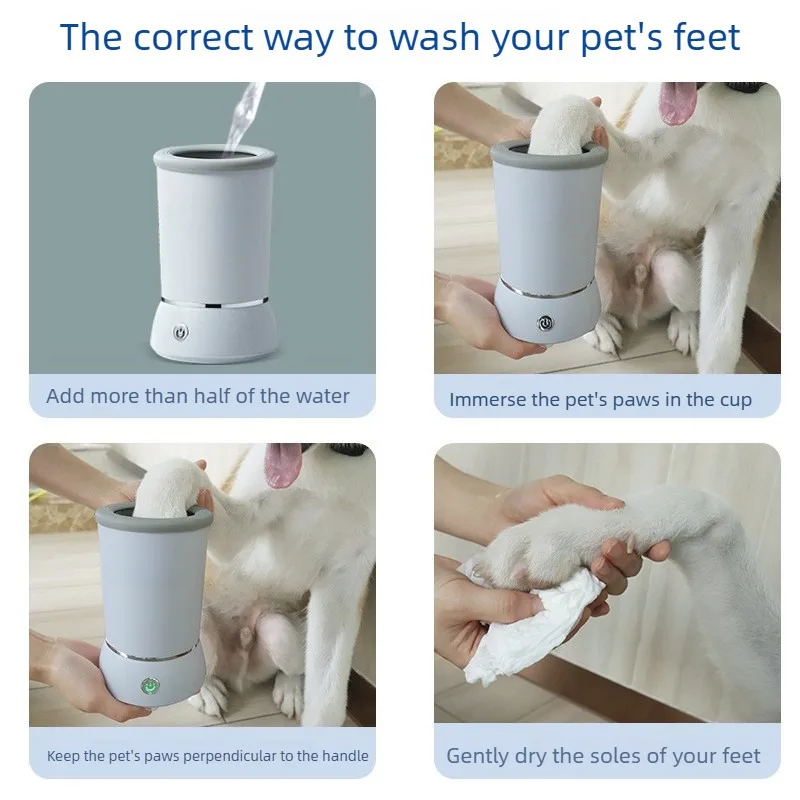 The correct way to wash your pet's feet

Add more than half of the water

Immerse the pet's paws in the cup

Keep the pet's paws perpendicular to the handle

Gently dry the soles of your feet