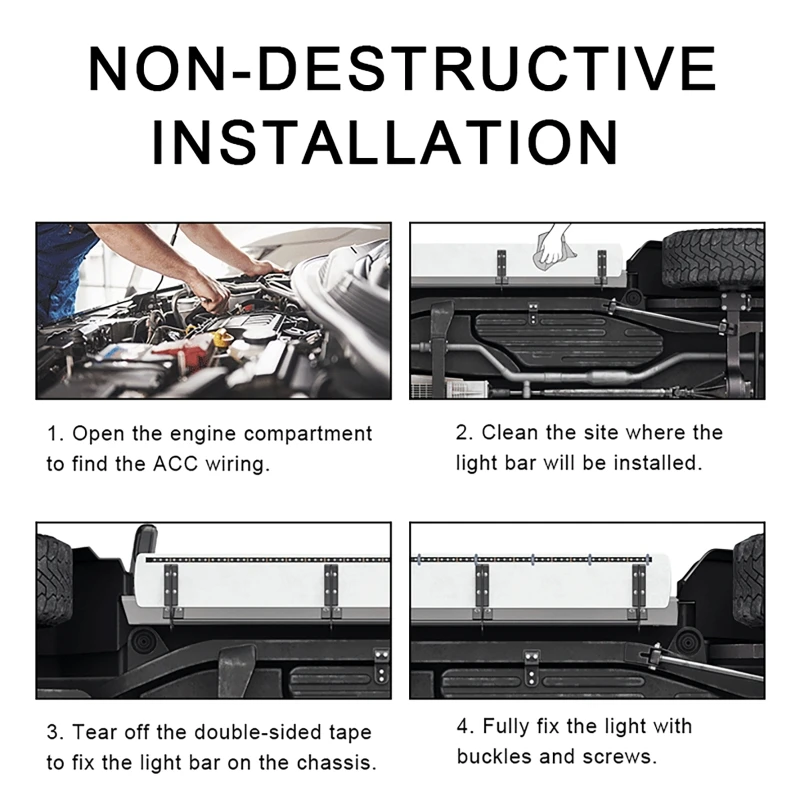 NON-DESTRUCTIVE INSTALLATION

1. Open the engine compartment to find the ACC wiring.

2. Clean the site where the light bar will be installed.

3. Tear off the double-sided tape to fix the light bar on the chassis.

4. Fully fix the light with buckles and screws.