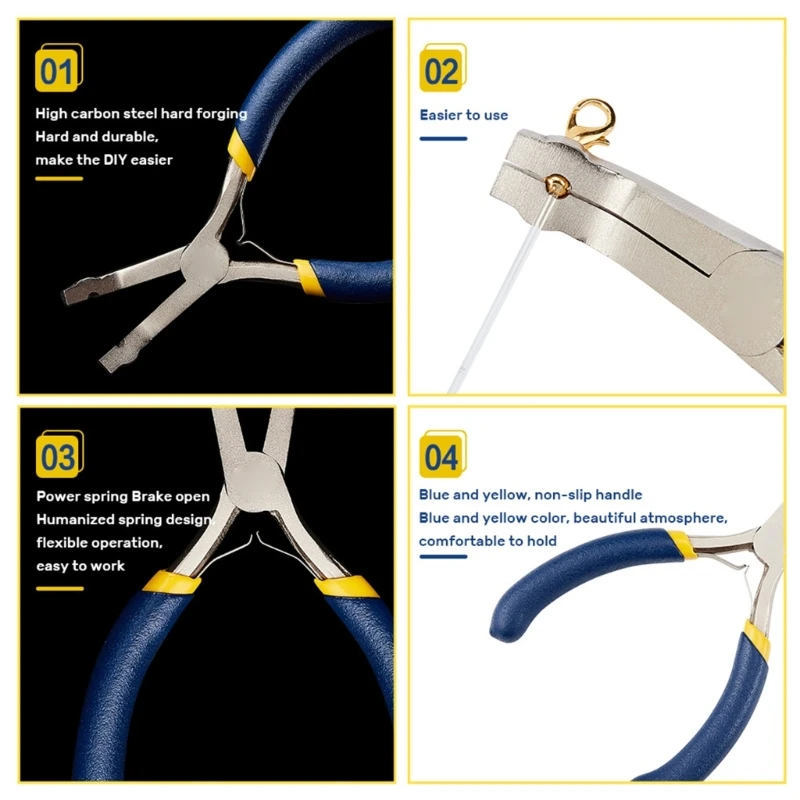 01
High carbon steel hard forging
Hard and durable,
make the DIY easier

02
Easier to use

03
Power spring Brake open
Humanized spring design
flexible operation,
easy to work

04
Blue and yellow, non-slip handle
Blue and yellow color, beautiful atmosphere,
comfortable to hold