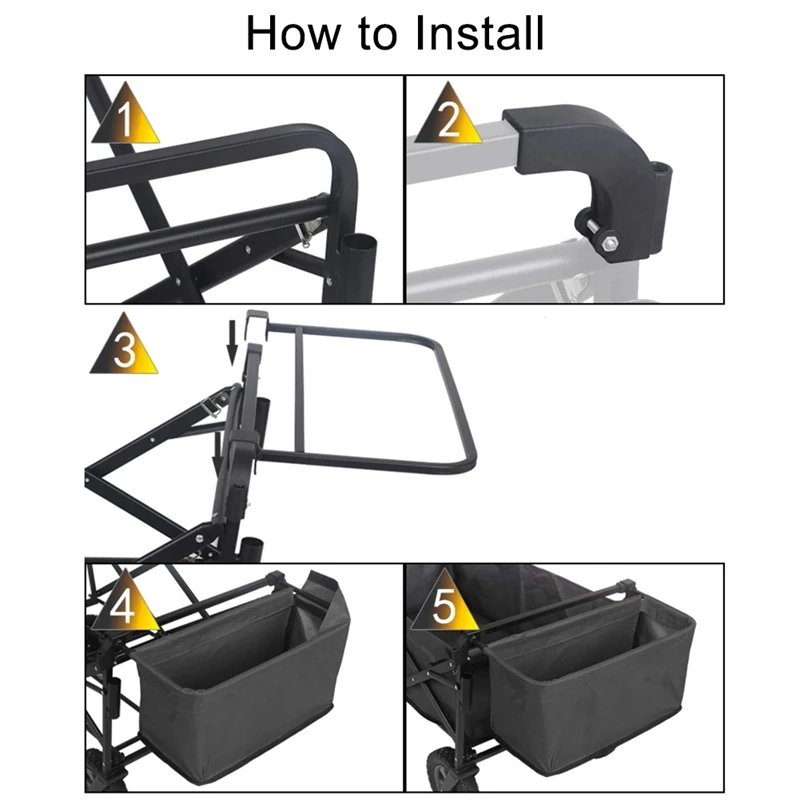 How to Install

1

2

3

4

5