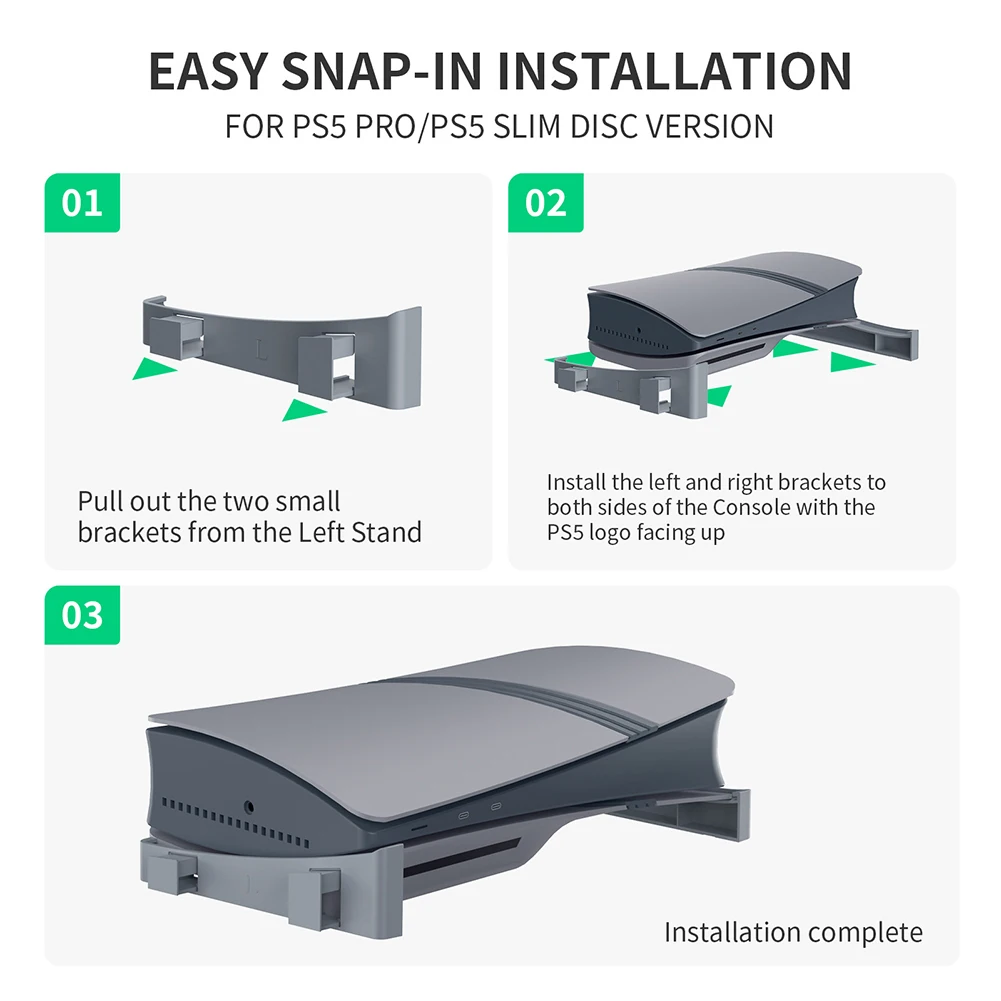 EASY SNAP-IN INSTALLATION
FOR PS5 PRO/PS5 SLIM DISC VERSION

01

L

Pull out the two small brackets from the Left Stand

02

Install the left and right brackets to both sides of the Console with the PS5 logo facing up

03

Installation complete