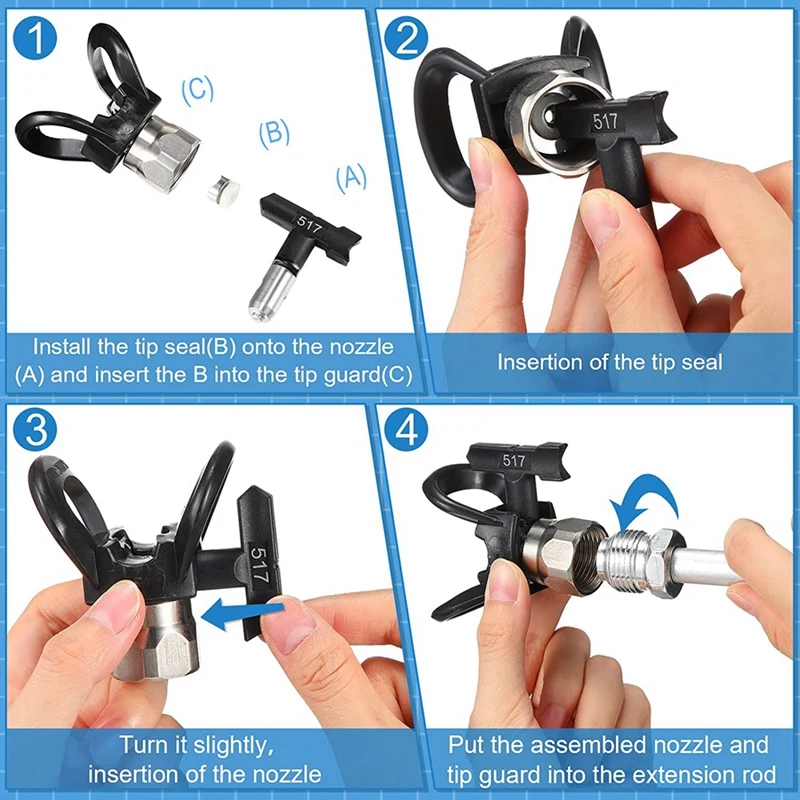 1

(C)

(B)

(A)

517

Install the tip seal(B) onto the nozzle (A) and insert the B into the tip guard(C)

2

517

Insertion of the tip seal

3

517

Turn it slightly, insertion of the nozzle

4

517

Put the assembled nozzle and tip guard into the extension rod