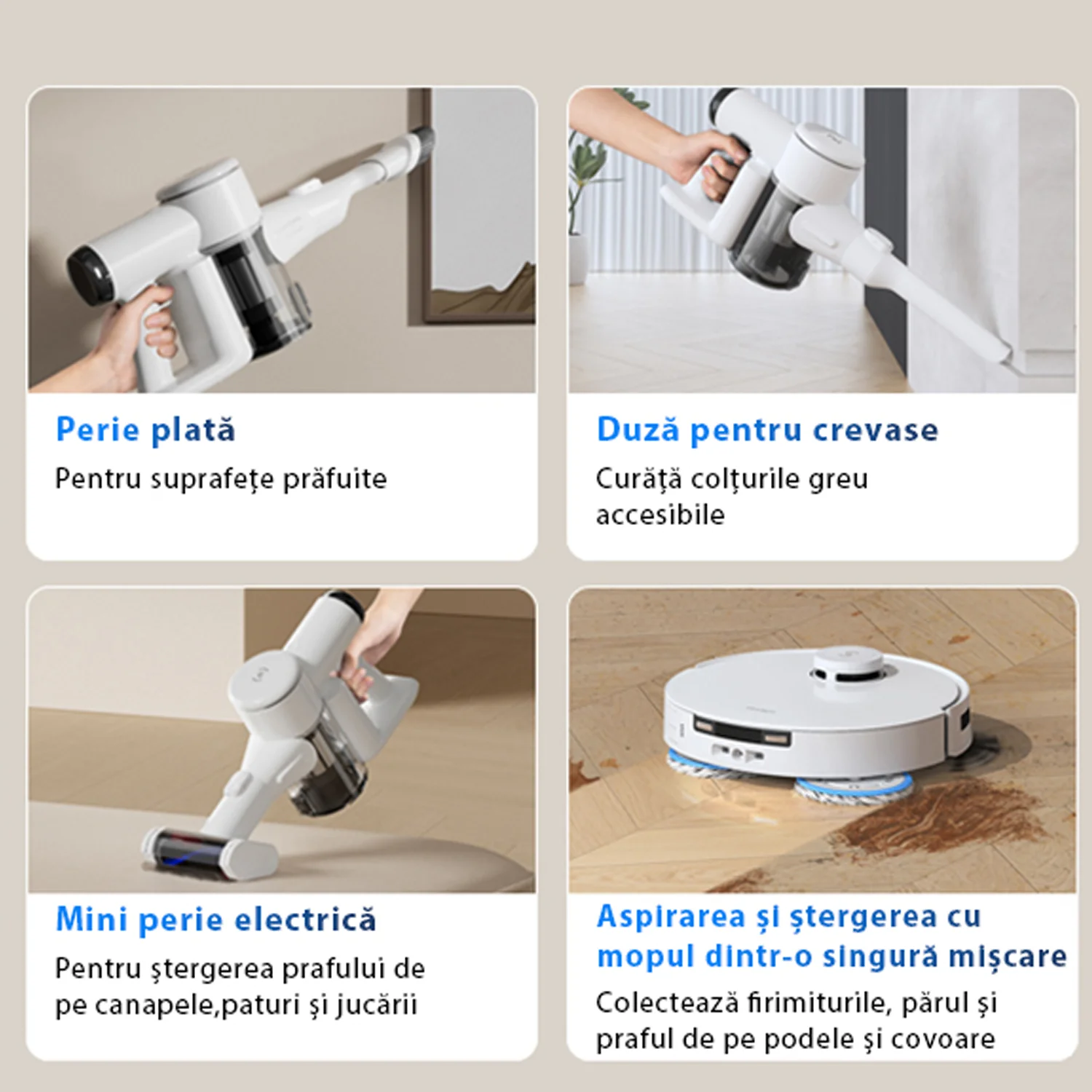 Perie plată
Pentru suprafețe prăfuite

Duză pentru crevase
Curăță colțurile greu accesibile

Mini perie electrică
Pentru ștergerea prafului de pe canapele,paturi și jucării

Aspirarea și ștergerea cu mopul dintr-o singură mișcare
Colectează firimiturile, părul și praful de pe podele și covoare