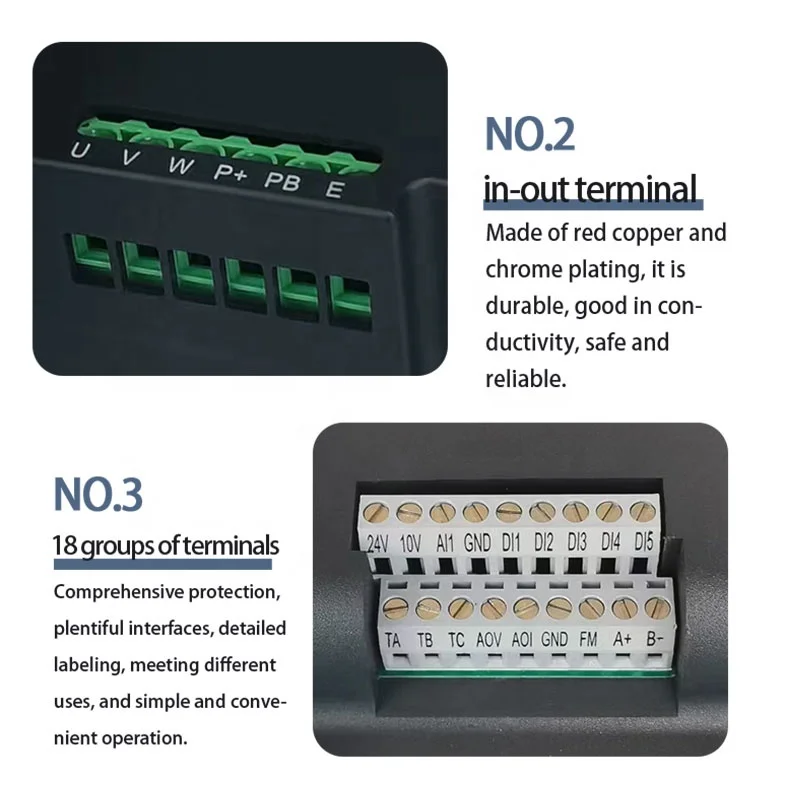 U V W P+ PB E

NO.2

in-out terminal

Made of red copper and chrome plating, it is durable, good in conductivity, safe and reliable.

NO.3

18 groups of terminals

Comprehensive protection, plentiful interfaces, detailed labeling, meeting different uses, and simple and convenient operation.

24V 10V AI1 GND DI1 DI2 DI3 DI4 DI5

TA TB TC AOV AOI GND FM A+ B-