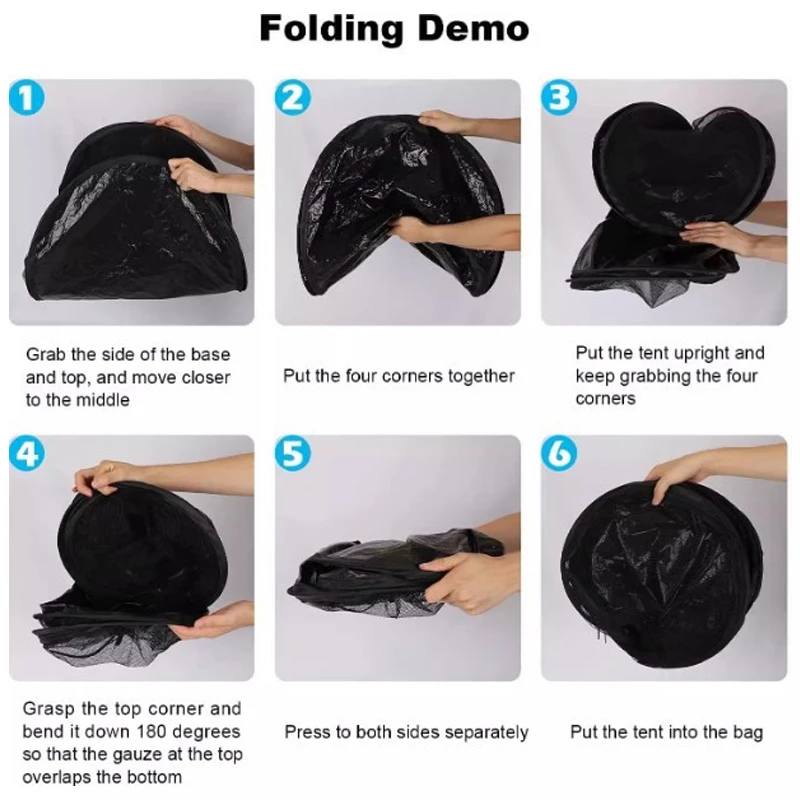 Folding Demo

1

Grab the side of the base and top, and move closer to the middle

2

Put the four corners together

3

Put the tent upright and keep grabbing the four corners

4

Grasp the top corner and bend it down 180 degrees so that the gauze at the top overlaps the bottom

5

Press to both sides separately

6

Put the tent into the bag