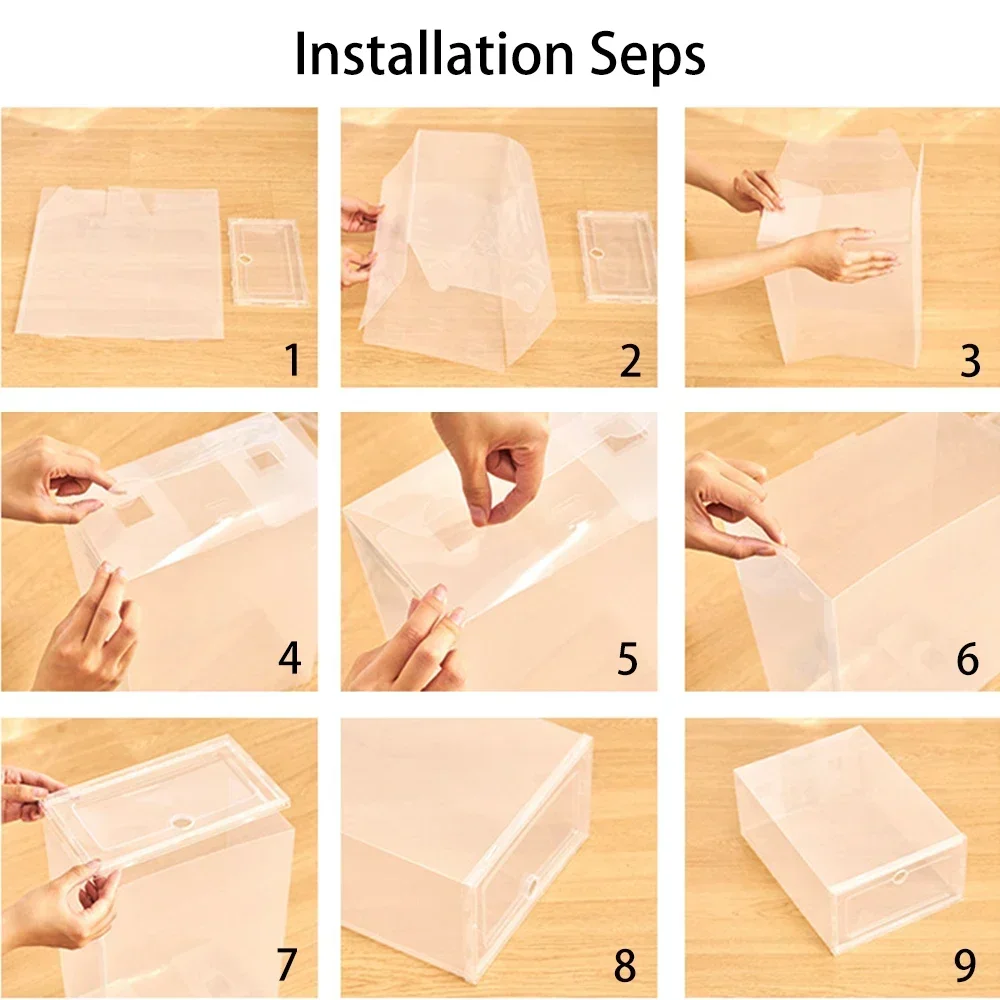 Installation Seps

1

2

3

4

5

6

7

8

9