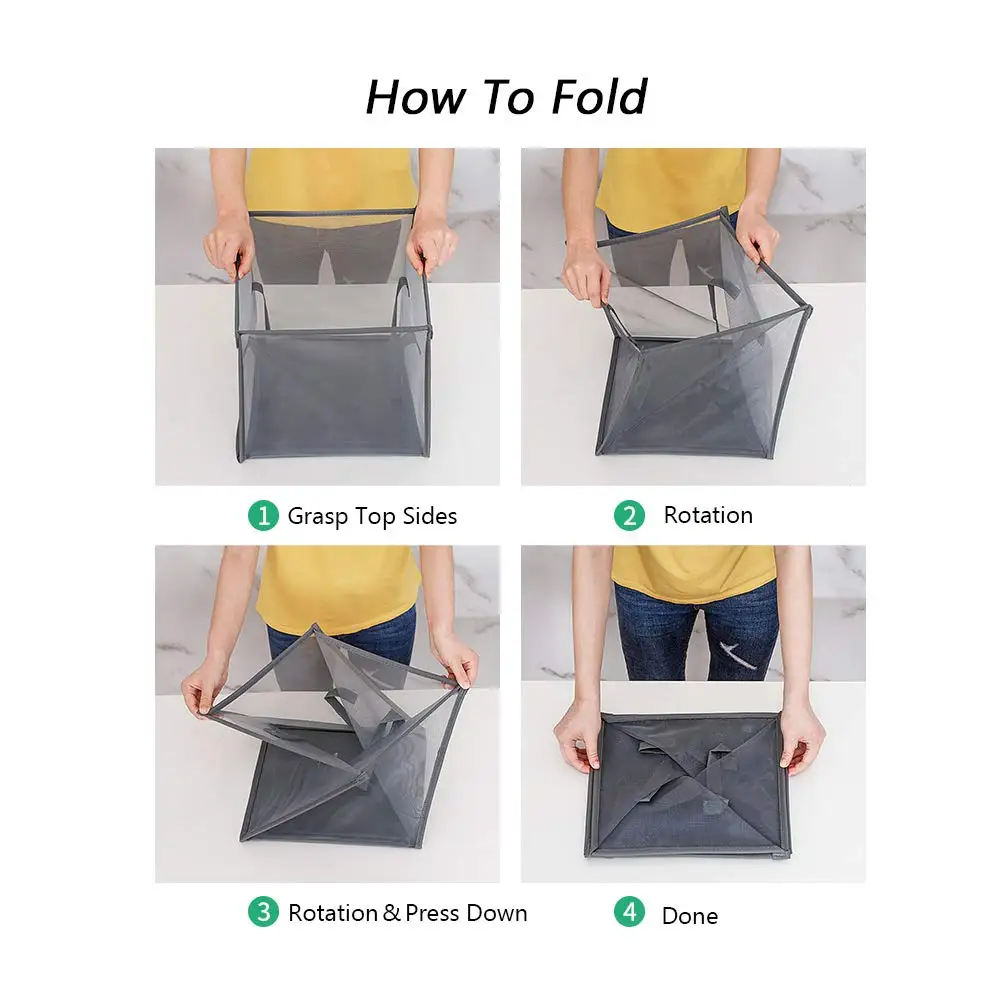 How To Fold

1 Grasp Top Sides

2 Rotation

3 Rotation & Press Down

4 Done