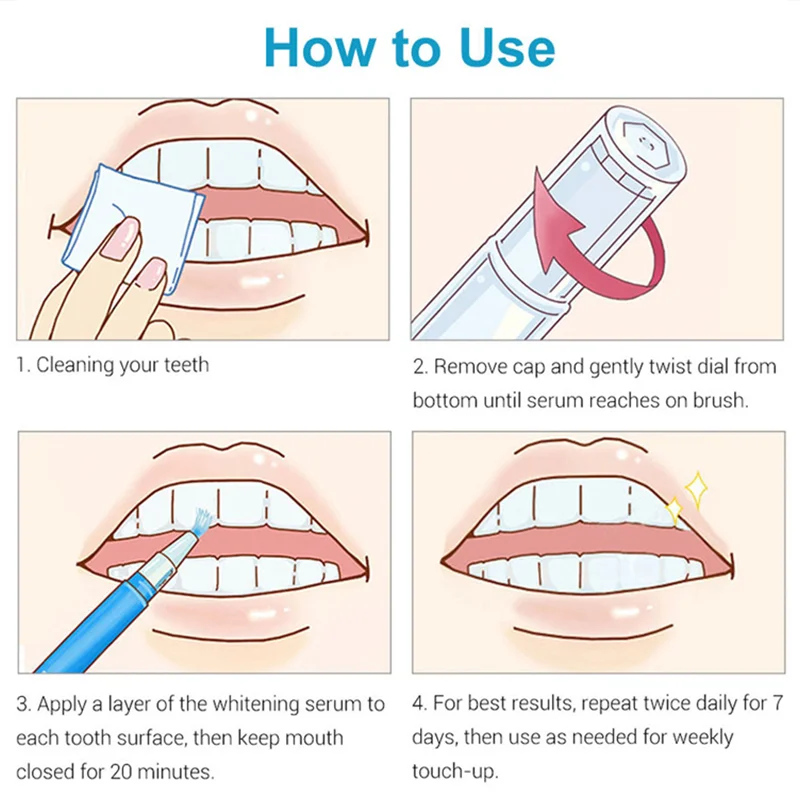 How to Use

1. Cleaning your teeth

2. Remove cap and gently twist dial from bottom until serum reaches on brush.

3. Apply a layer of the whitening serum to each tooth surface, then keep mouth closed for 20 minutes.

4. For best results, repeat twice daily for 7 days, then use as needed for weekly touch-up.