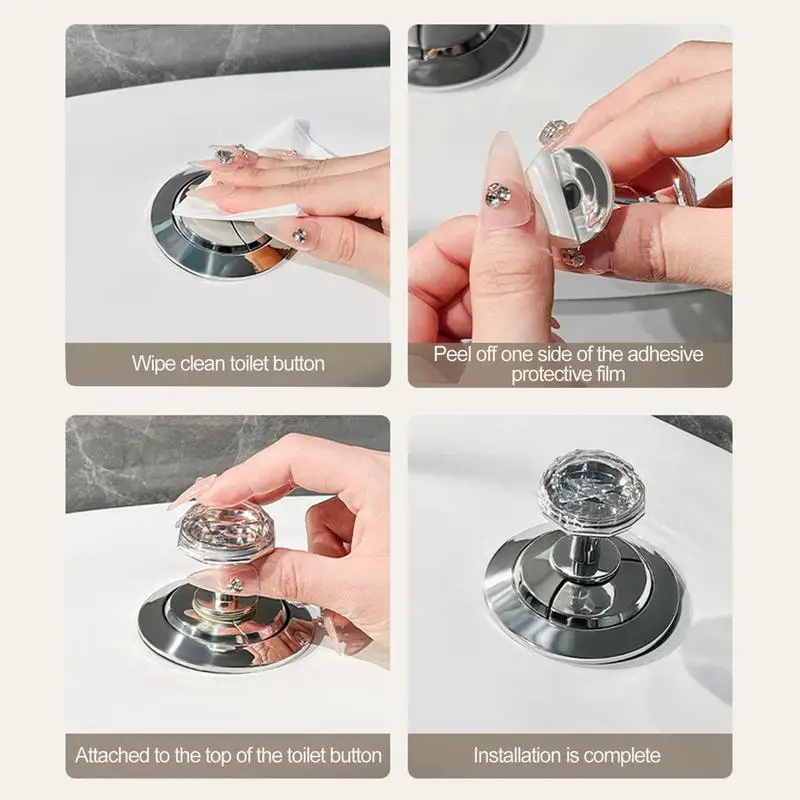 Wipe clean toilet button

Peel off one side of the adhesive protective film

Attached to the top of the toilet button

Installation is complete