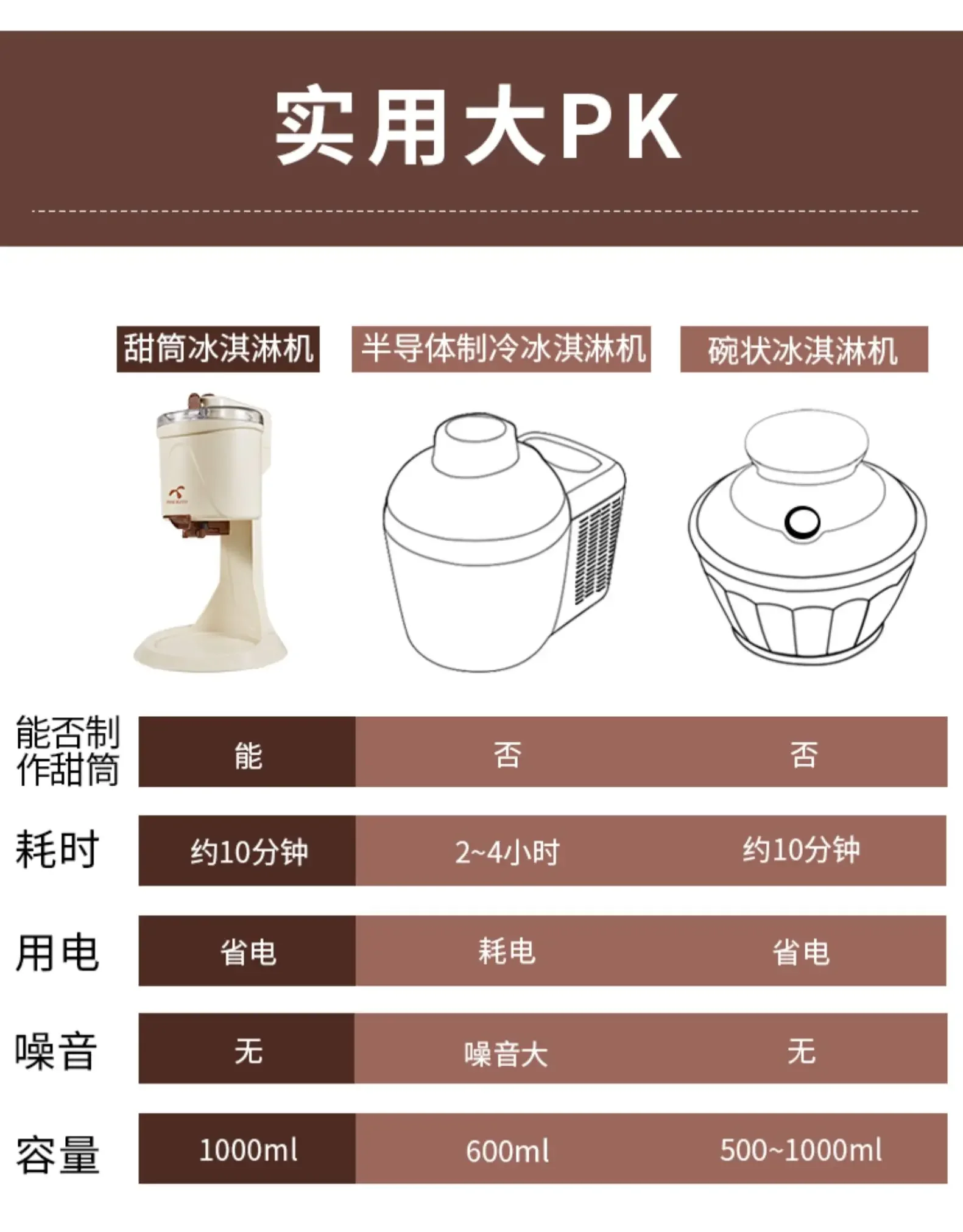 实用大PK

| | 甜筒冰淇淋机 | 半导体制冷冰淇淋机 | 碗状冰淇淋机 |
|---|---|---|---|
| 能否制作甜筒 | 能 | 否 | 否 |
| 耗时 | 约10分钟 | 2~4小时 | 约10分钟 |
| 用电 | 省电 | 耗电 | 省电 |
| 噪音 | 无 | 噪音大 | 无 |
| 容量 | 1000ml | 600ml | 500~1000ml |