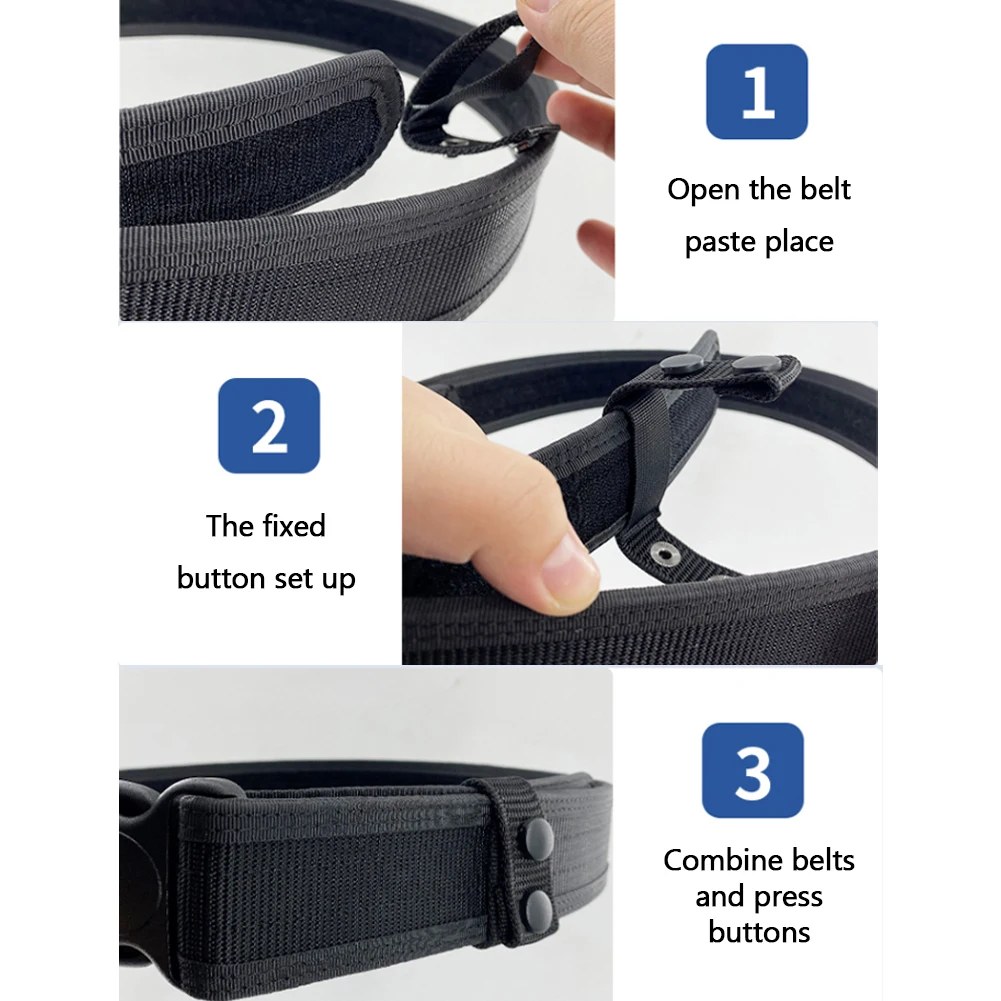 1

Open the belt paste place

2

The fixed button set up

3

Combine belts and press buttons