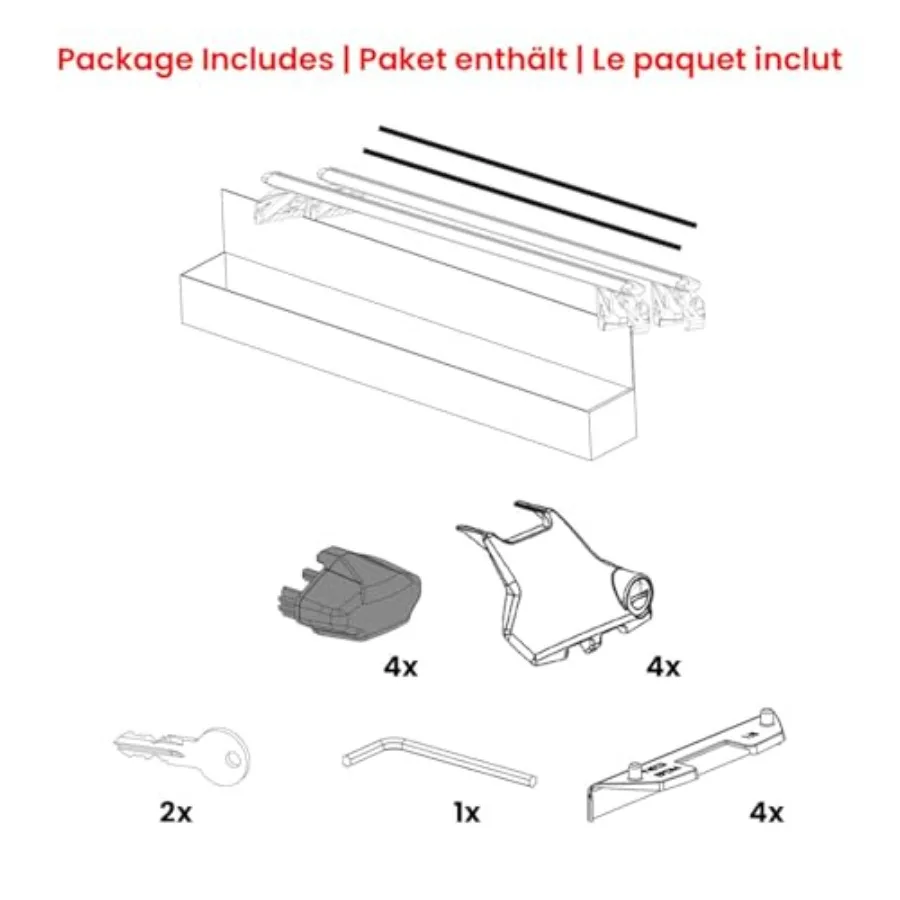 Package Includes | Paket enthält | Le paquet inclut

4x

4x

2x

1x

4x