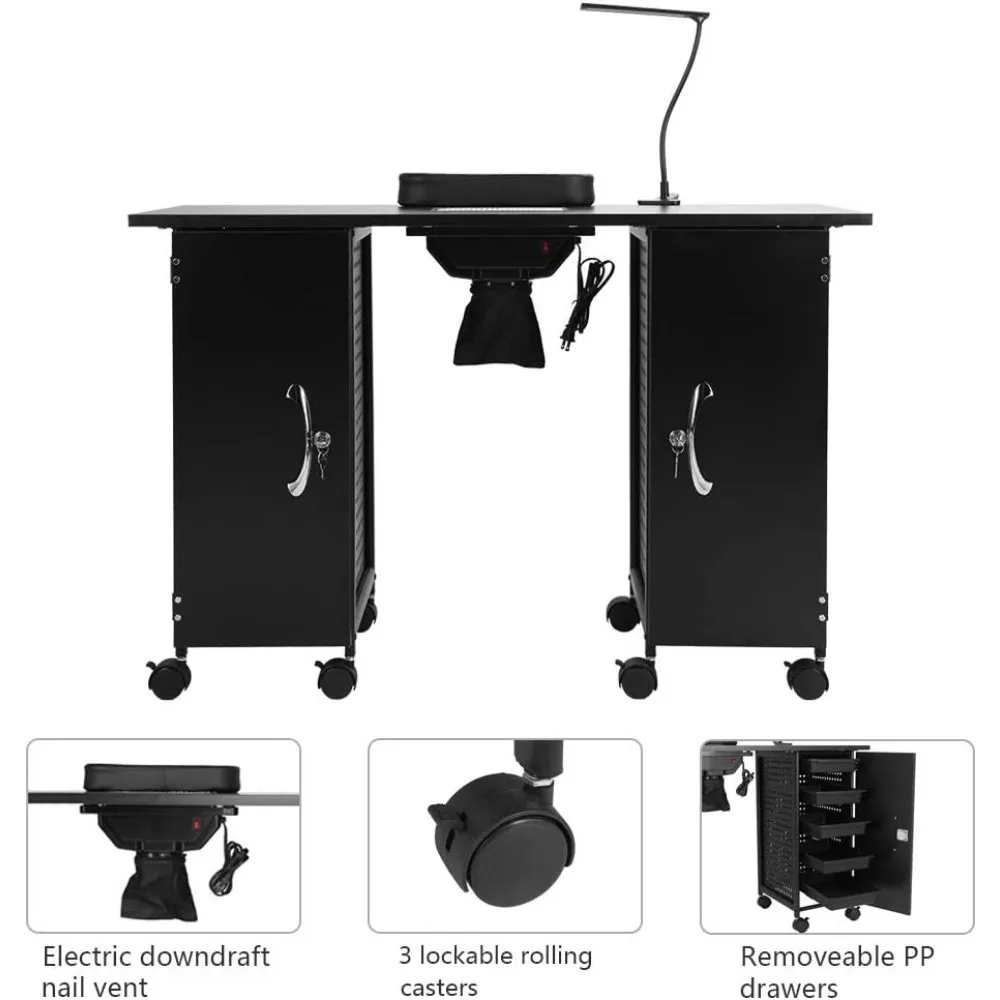 Electric downdraft nail vent

3 lockable rolling casters

Removeable PP drawers