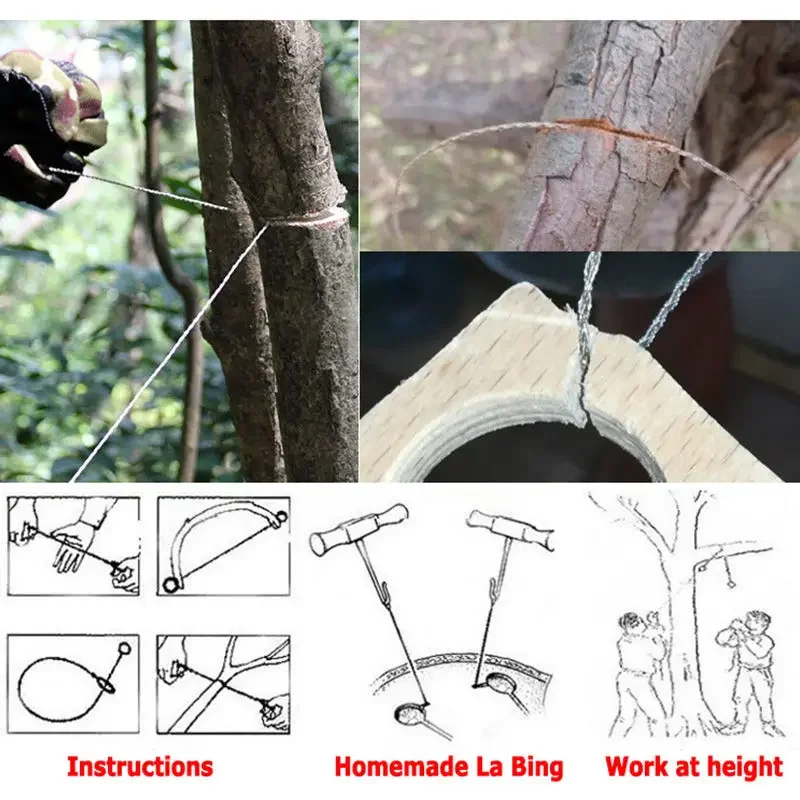 Instructions

Homemade La Bing

Work at height