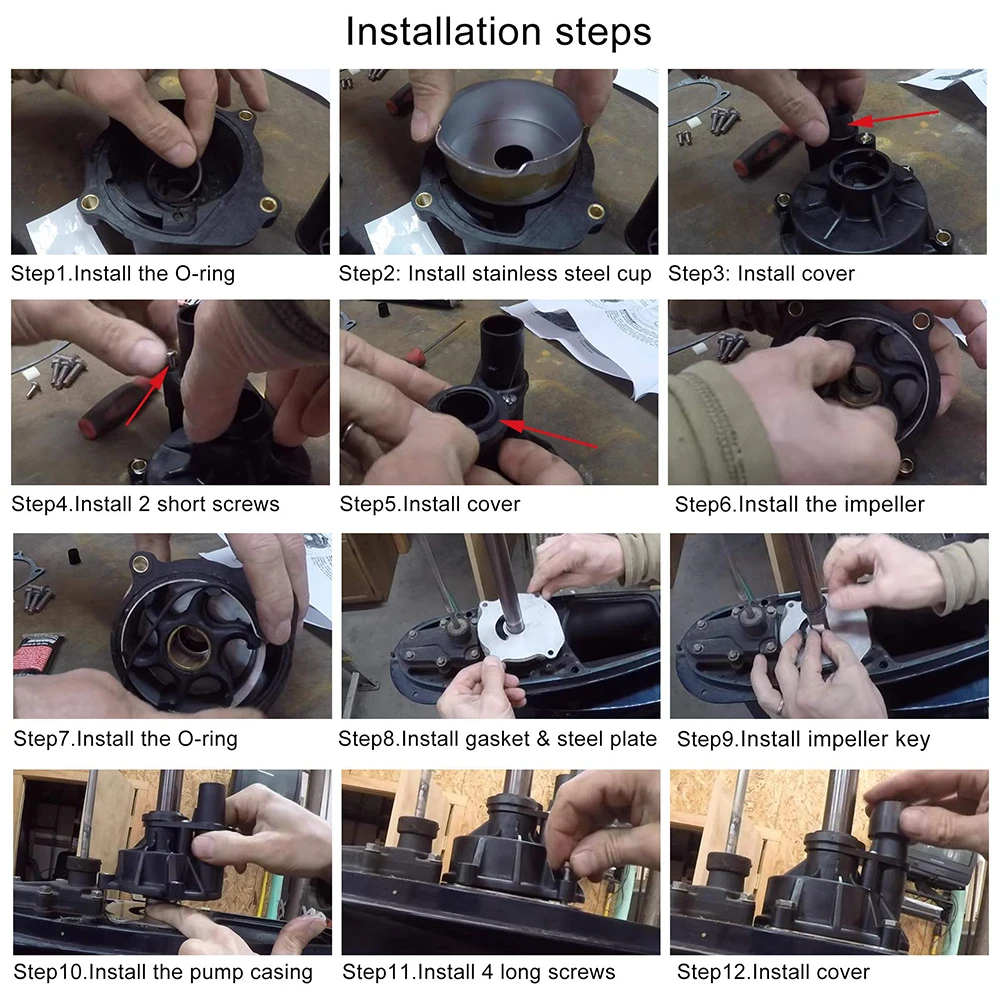 Installation steps

Step1.Install the O-ring

Step2: Install stainless steel cup

Step3: Install cover

Step4.Install 2 short screws

Step5.Install cover

Step6.Install the impeller

Step7.Install the O-ring

Step8.Install gasket & steel plate

Step9.Install impeller key

Step10.Install the pump casing

Step11.Install 4 long screws

Step12.Install cover