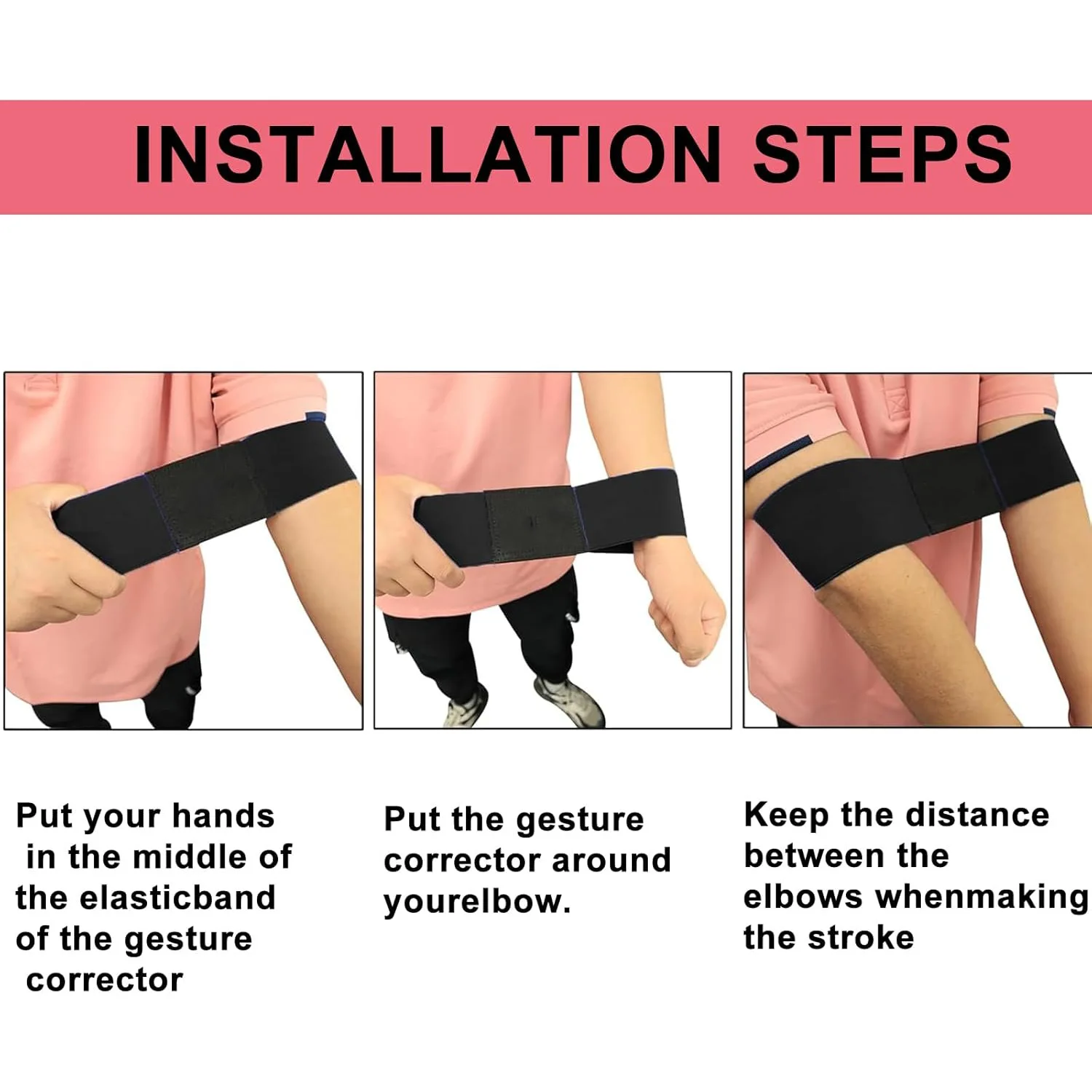 INSTALLATION STEPS

Put your hands in the middle of the elasticband of the gesture corrector

Put the gesture corrector around yourelbow.

Keep the distance between the elbows whenmaking the stroke