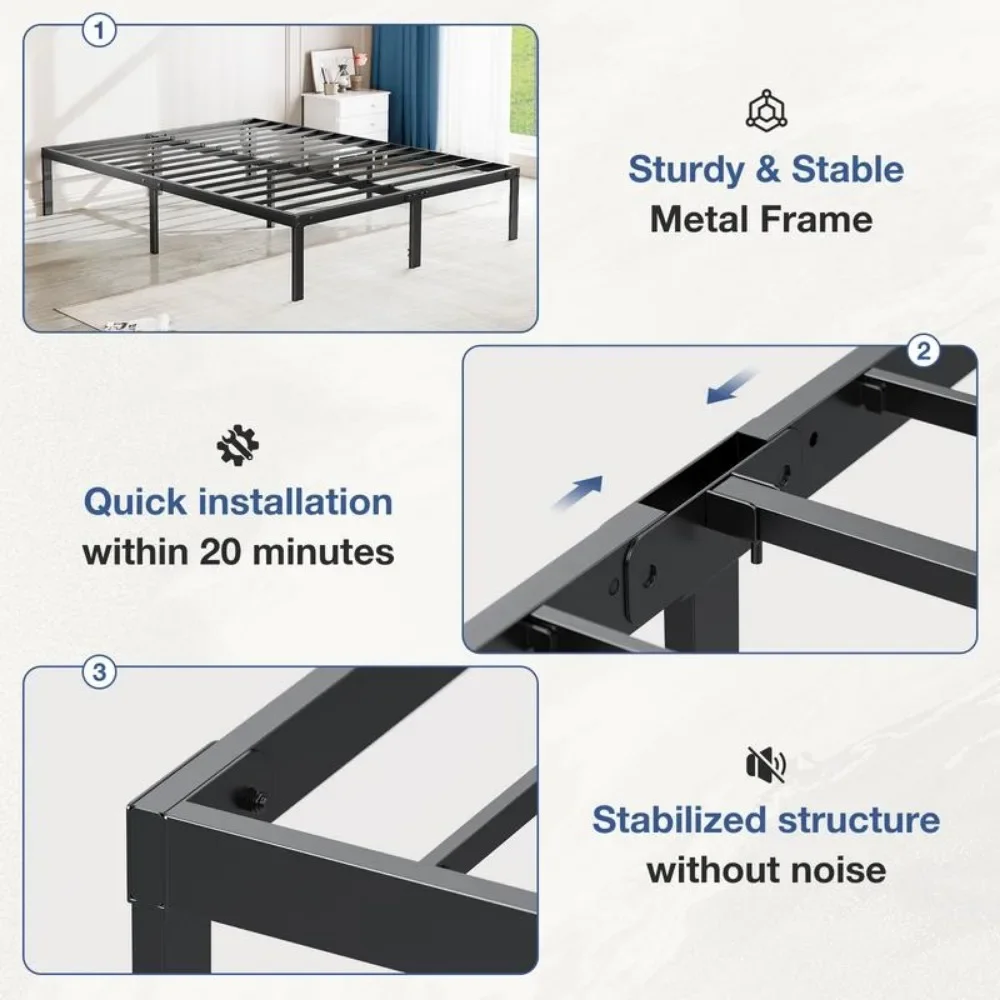 1

Sturdy & Stable
Metal Frame

2

Quick installation
within 20 minutes

3

Stabilized structure
without noise