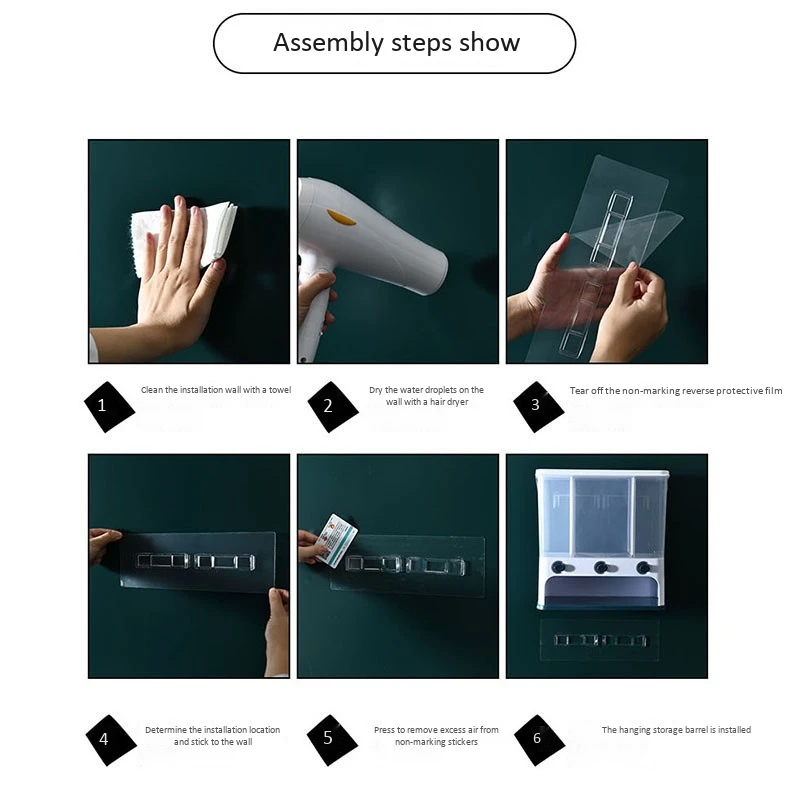 Assembly steps show

1 Clean the installation wall with a towel

2 Dry the water droplets on the wall with a hair dryer

3 Tear off the non-marking reverse protective film

4 Determine the installation location and stick to the wall

5 Press to remove excess air from non-marking stickers

6 The hanging storage barrel is installed